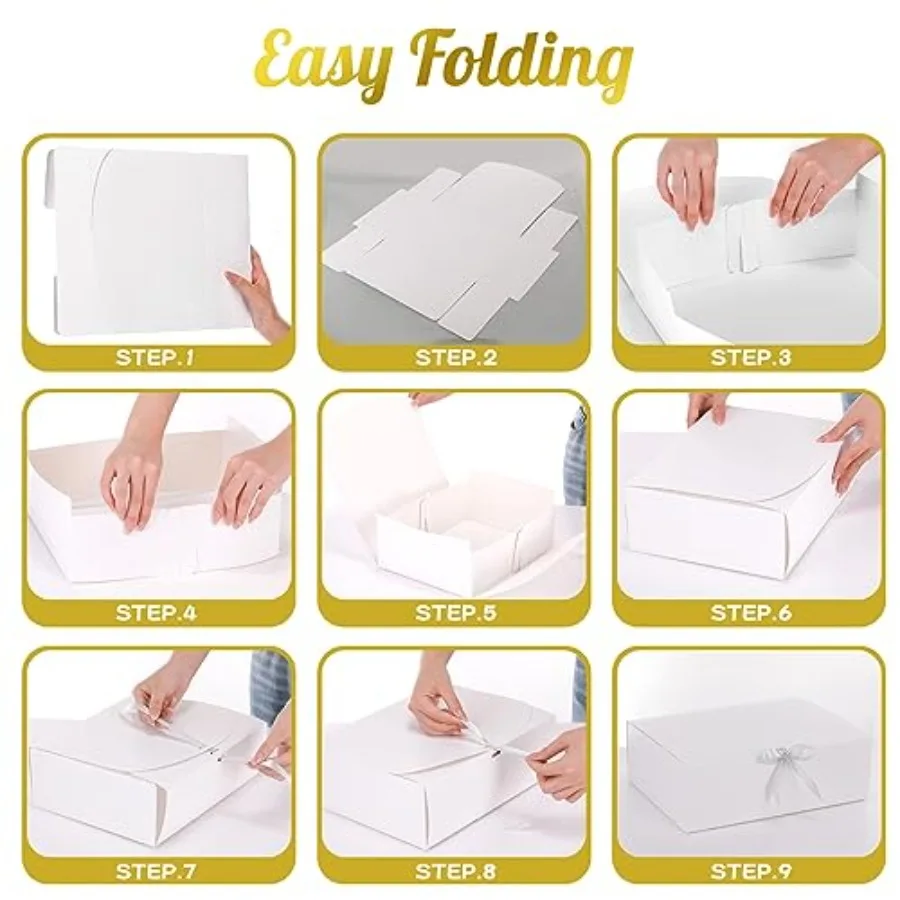 Easy Folding

STEP.1

STEP.2

STEP.3

STEP.4

STEP.5

STEP.6

STEP.7

STEP.8

STEP.9