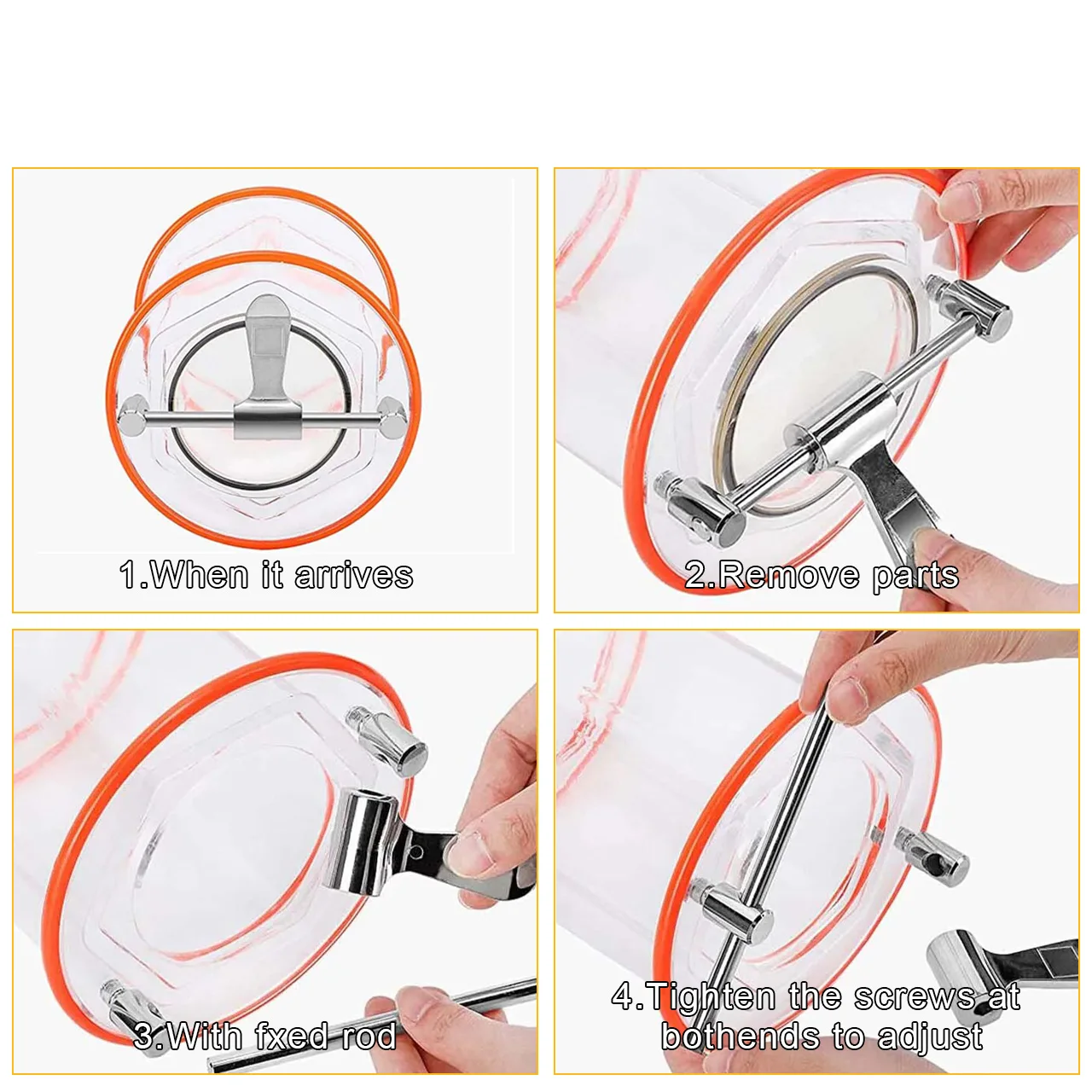 1.When it arrives

2.Remove parts

3.With fxed rod

4.Tighten the screws at bothends to adjust