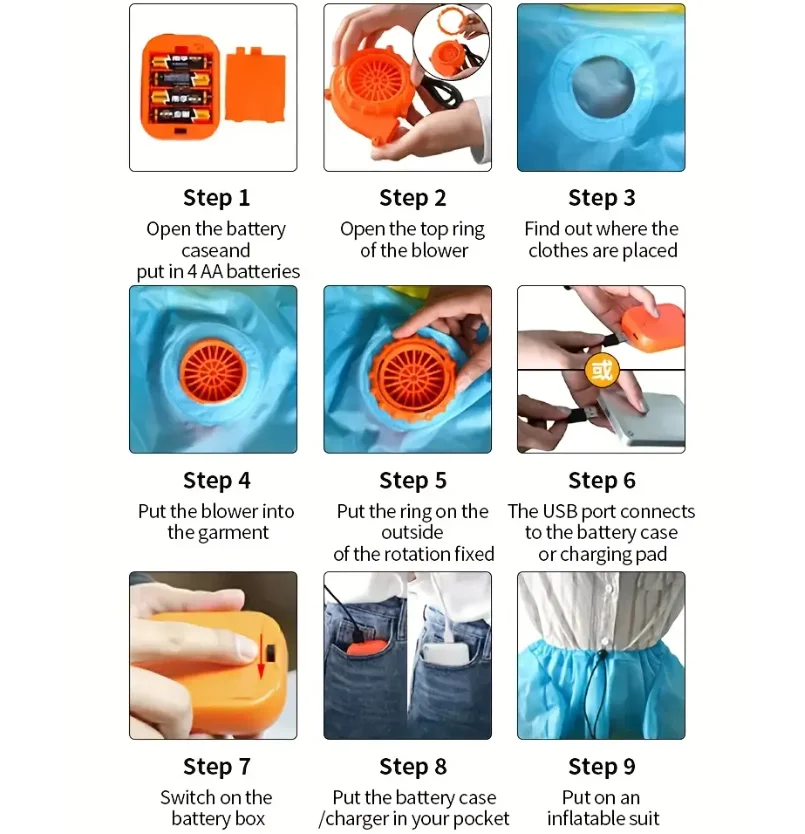 Step 1
Open the battery caseand put in 4 AA batteries

Step 2
Open the top ring of the blower

Step 3
Find out where the clothes are placed

Step 4
Put the blower into the garment

Step 5
Put the ring on the outside of the rotation fixed

或

Step 6
The USB port connects to the battery case or charging pad

Step 7
Switch on the battery box

Step 8
Put the battery case /charger in your pocket

Step 9
Put on an inflatable suit