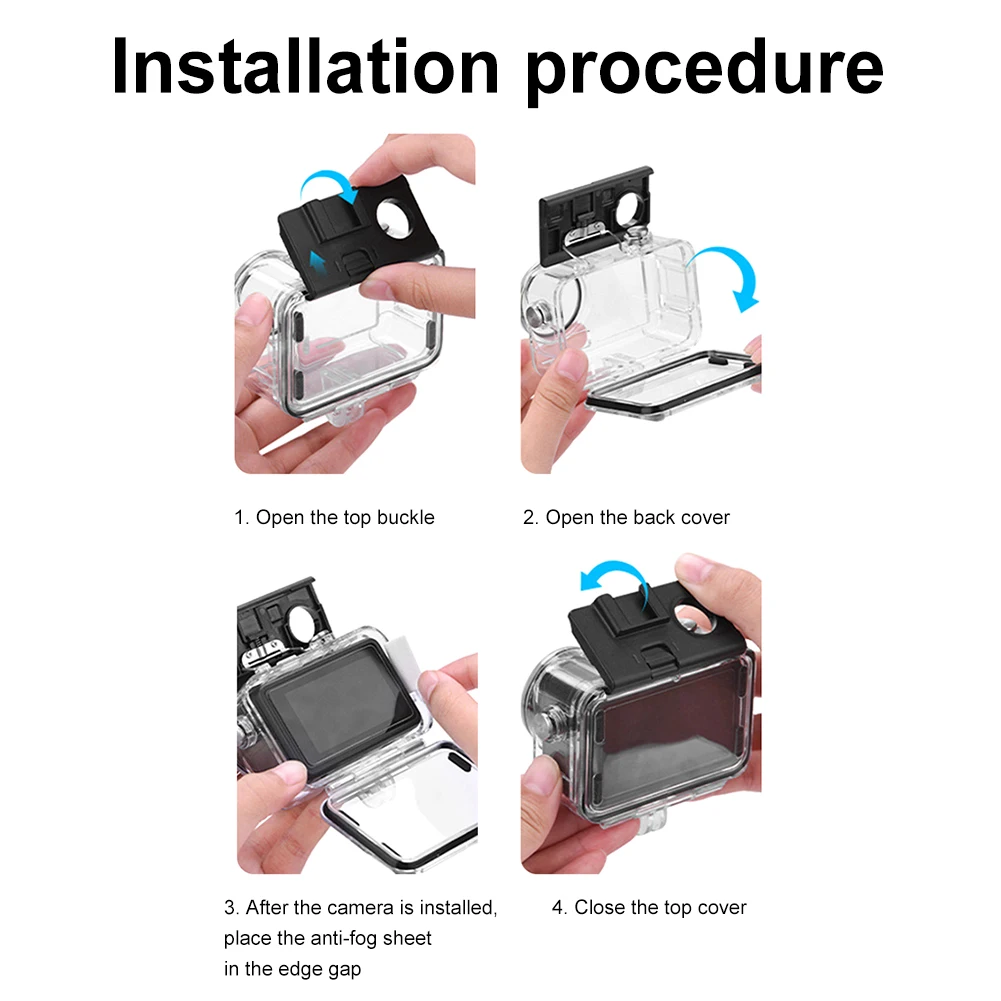 Installation procedure

1. Open the top buckle

2. Open the back cover

3. After the camera is installed, place the anti-fog sheet in the edge gap

4. Close the top cover