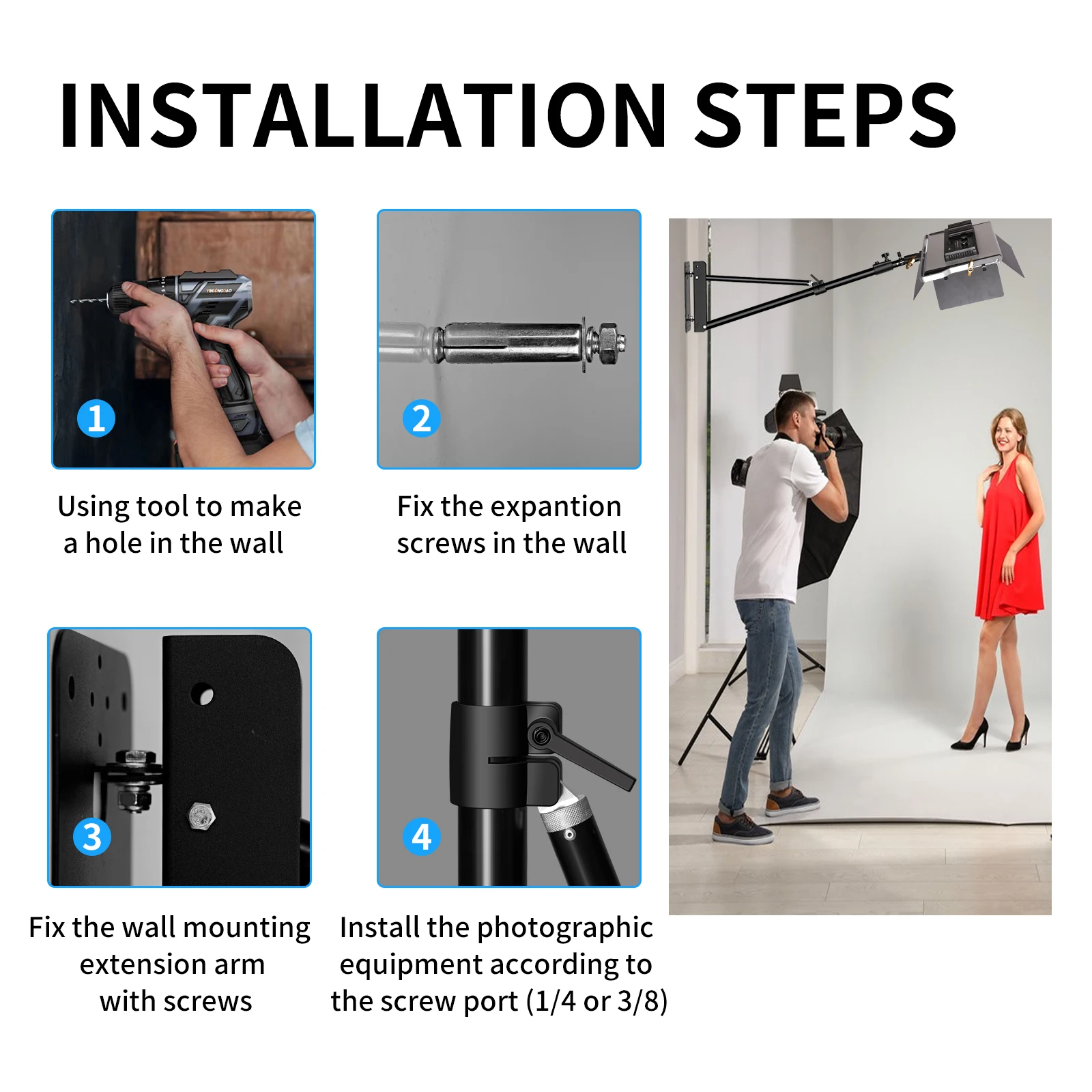 INSTALLATION STEPS

1

Using tool to make a hole in the wall

2

Fix the expantion screws in the wall

3

Fix the wall mounting extension arm with screws

4

Install the photographic equipment according to the screw port (1/4 or 3/8)