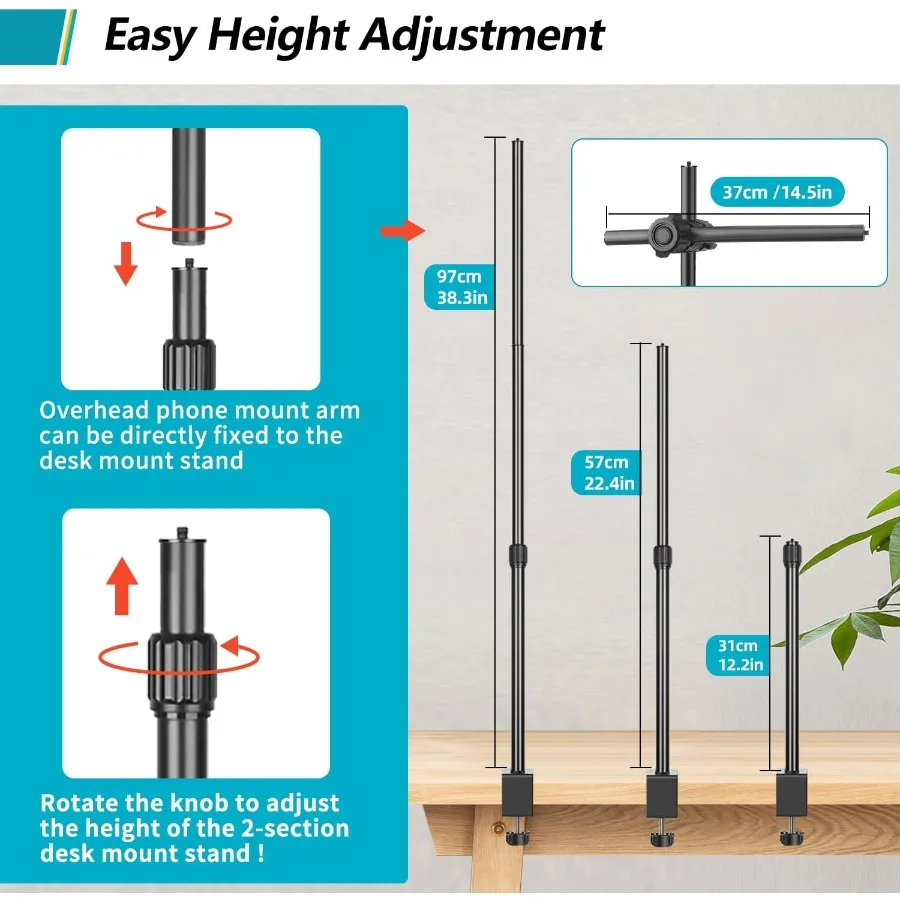 Easy Height Adjustment

Overhead phone mount arm can be directly fixed to the desk mount stand

Rotate the knob to adjust the height of the 2-section desk mount stand !

37cm /14.5in

97cm
38.3in

57cm
22.4in

31cm
12.2in