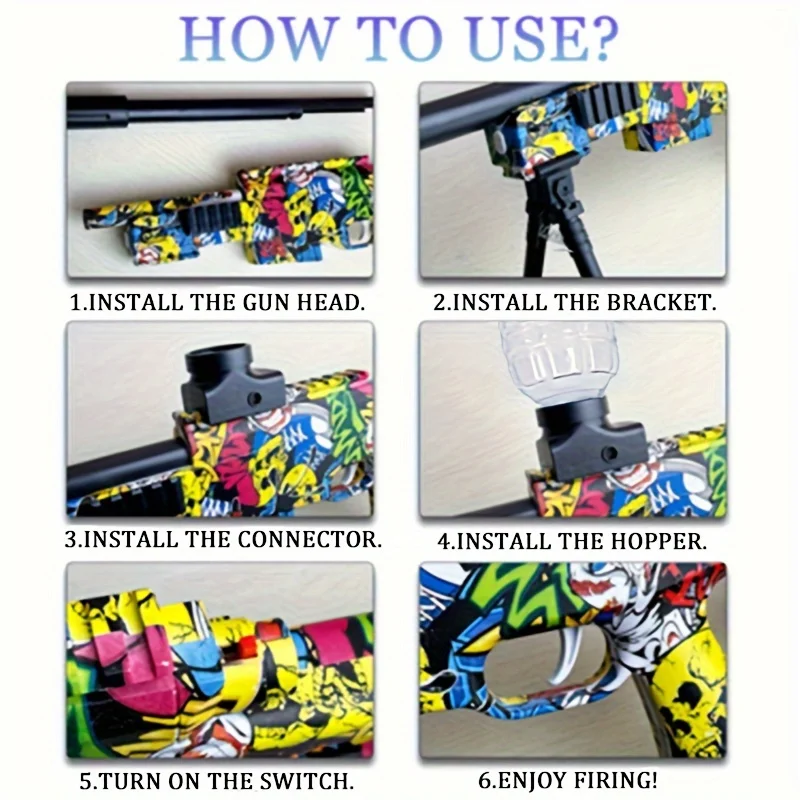 HOW TO USE?

1.INSTALL THE GUN HEAD.

2.INSTALL THE BRACKET.

3.INSTALL THE CONNECTOR.

4.INSTALL THE HOPPER.

5.TURN ON THE SWITCH.

6.ENJOY FIRING!