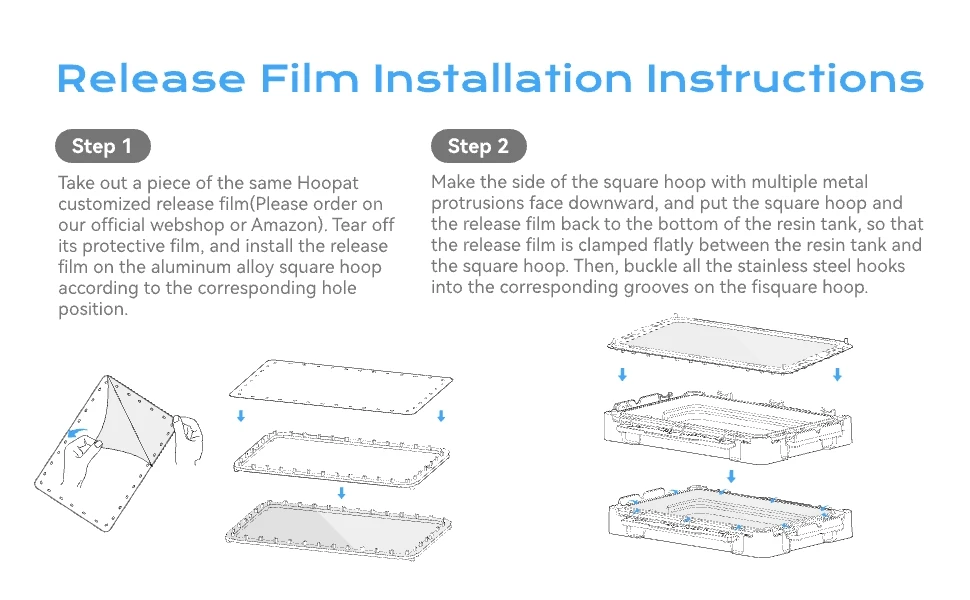 Release Film Installation Instructions

Step 1

Take out a piece of the same Hoopat customized release film(Please order on our official webshop or Amazon). Tear off its protective film, and install the release film on the aluminum alloy square hoop according to the corresponding hole position.

Step 2

Make the side of the square hoop with multiple metal protrusions face downward, and put the square hoop and the release film back to the bottom of the resin tank, so that the release film is clamped flatly between the resin tank and the square hoop. Then, buckle all the stainless steel hooks into the corresponding grooves on the fisquare hoop.