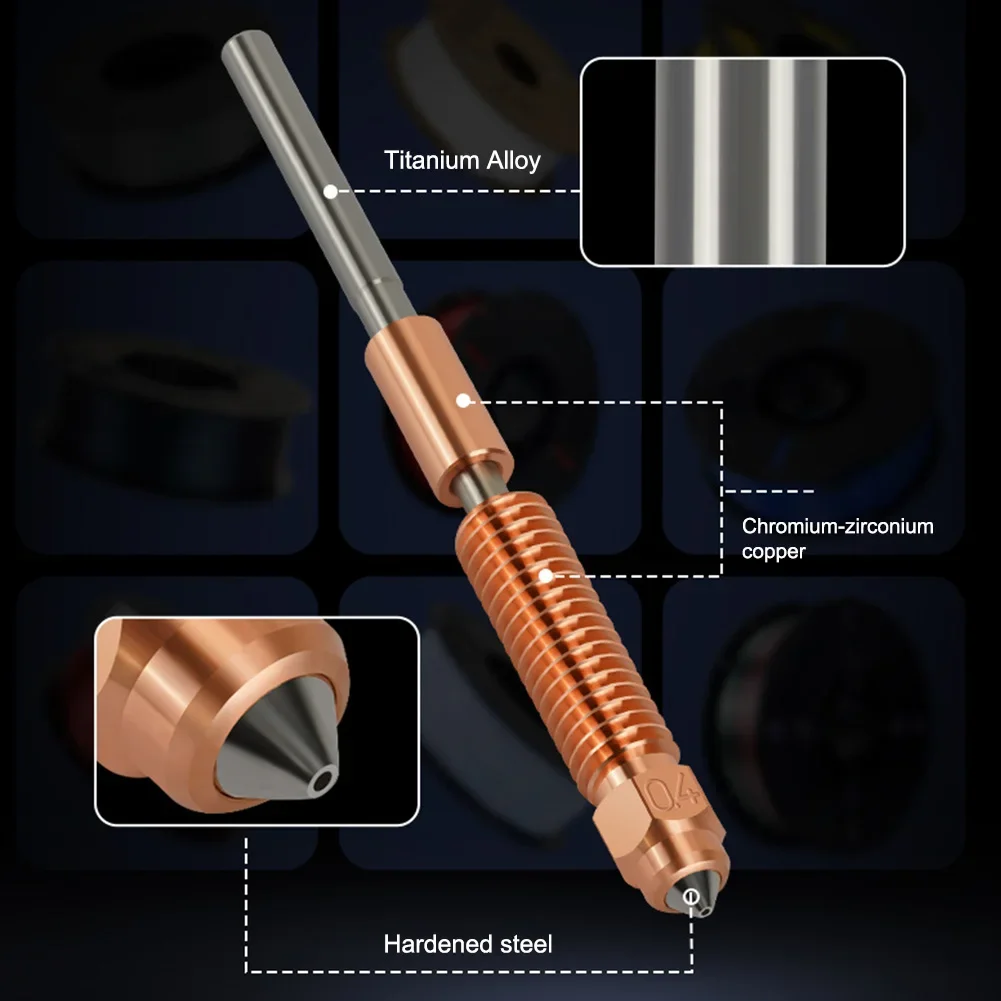 Titanium Alloy

Chromium-zirconium copper

0.4

Hardened steel