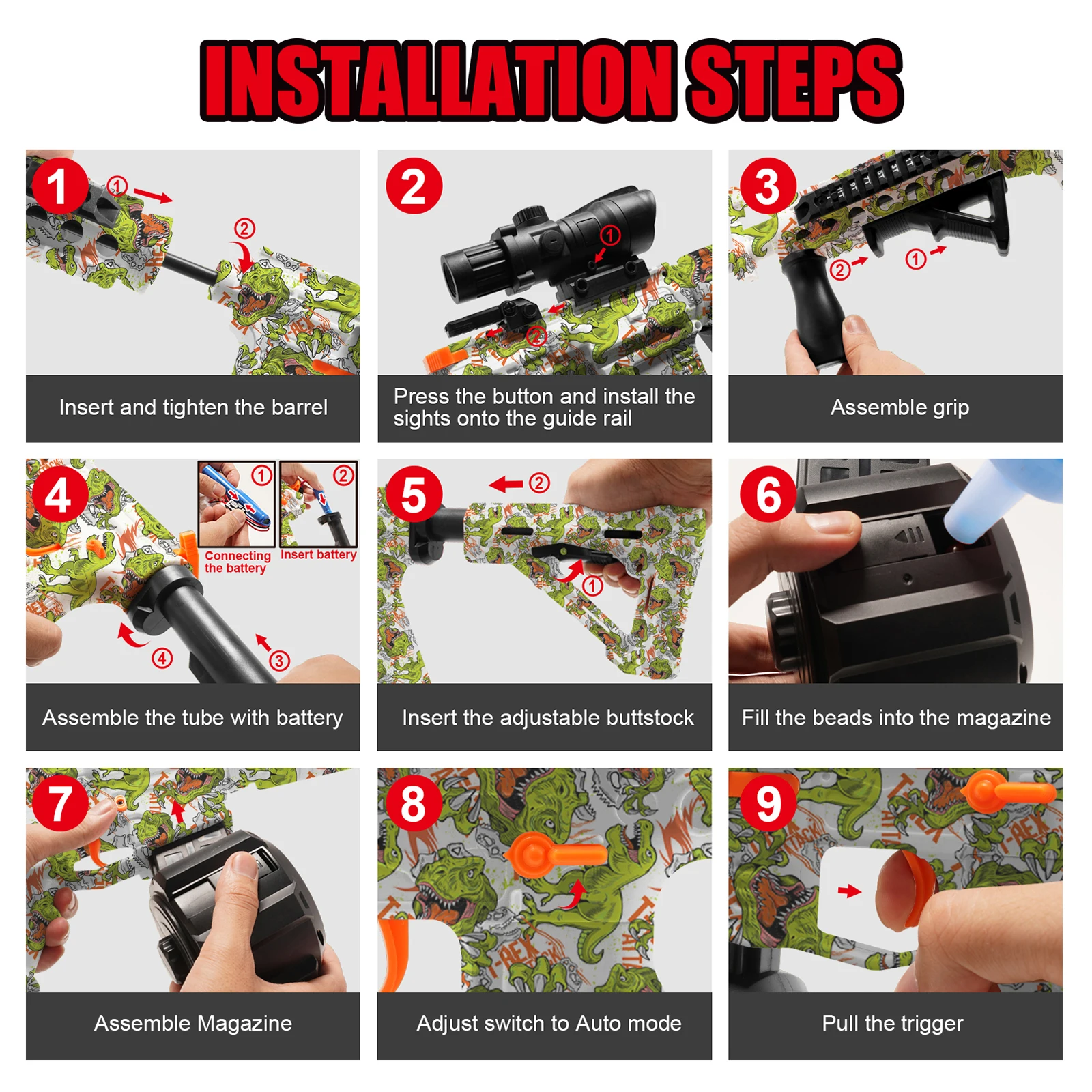 INSTALLATION STEPS

1
①
②
Insert and tighten the barrel

2
①
②
Press the button and install the sights onto the guide rail

3
②
①
Assemble grip

4
①
②
Connecting the battery
Insert battery
④
③
Assemble the tube with battery

5
②
①
Insert the adjustable buttstock

6
Fill the beads into the magazine

7
Assemble Magazine

8
Adjust switch to Auto mode

9
Pull the trigger