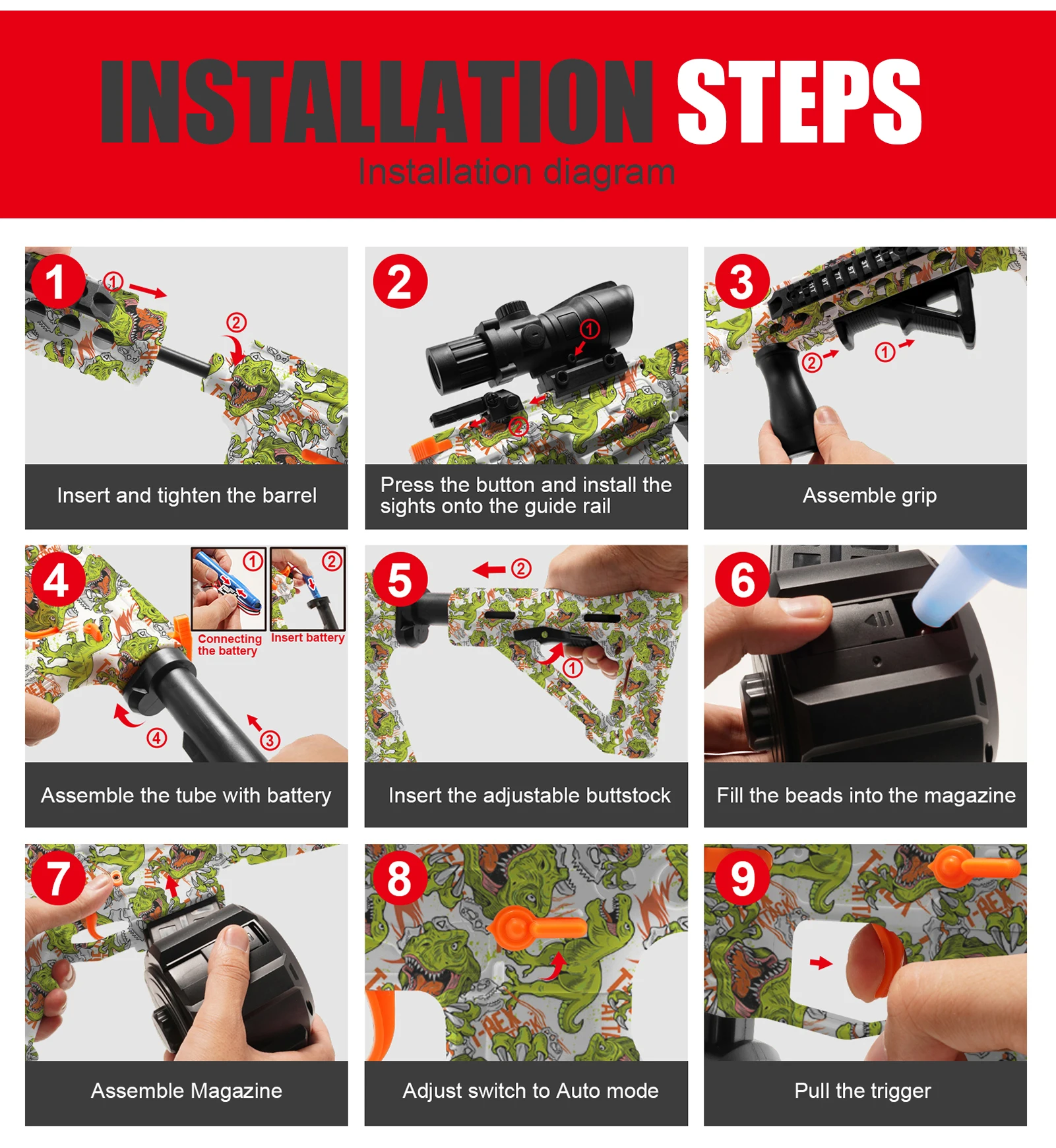 INSTALLATION STEPS
Installation diagram

1
①
②
Insert and tighten the barrel

2
①
②
Press the button and install the sights onto the guide rail

3
②
①
Assemble grip

4
①
②
Connecting the battery
Insert battery
④
③
Assemble the tube with battery

5
②
①
Insert the adjustable buttstock

6
Fill the beads into the magazine

7
Assemble Magazine

8
Adjust switch to Auto mode

9
Pull the trigger