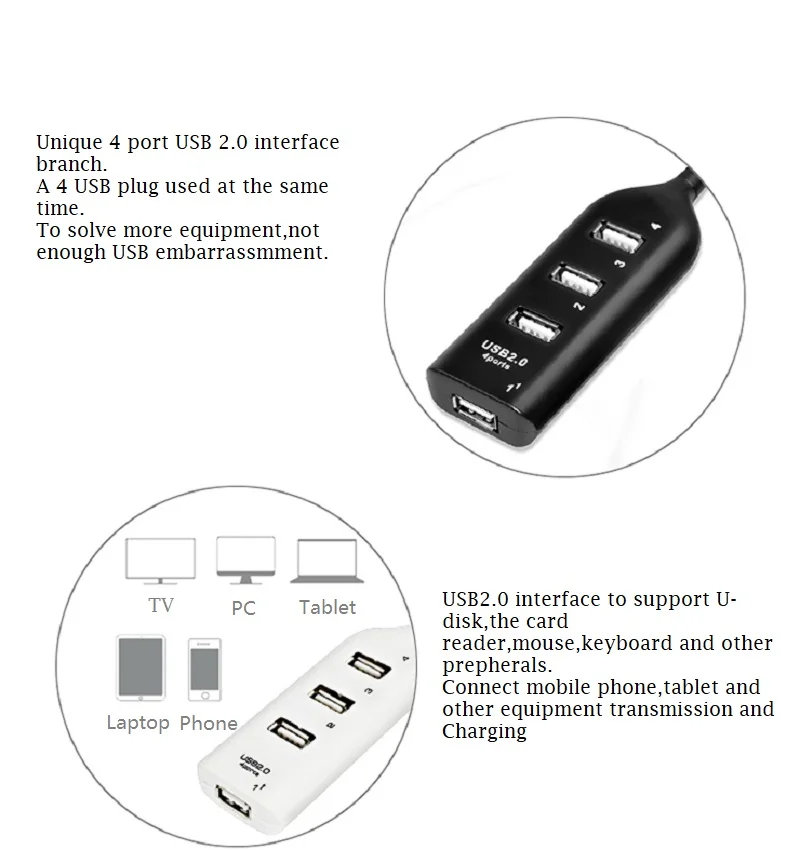 Unique 4 port USB 2.0 interface branch.
A 4 USB plug used at the same time.
To solve more equipment,not enough USB embarrassmment.

4
3
2
USB2.0
4ports
1

TV
PC
Tablet
Laptop
Phone

4
3
2
USB2.0
4ports
1

USB2.0 interface to support U-disk,the card reader,mouse,keyboard and other prepherals.
Connect mobile phone,tablet and other equipment transmission and Charging