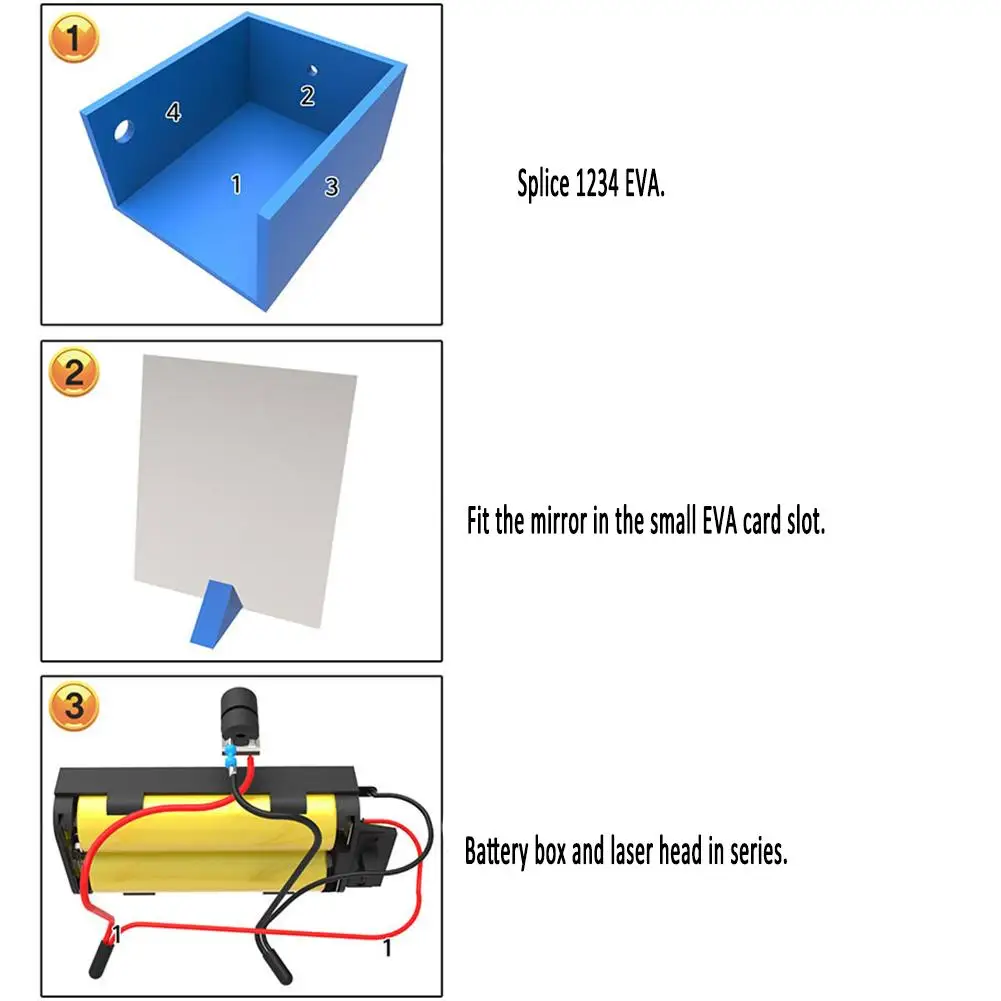 1

4

2

1

3

Splice 1234 EVA.

2

Fit the mirror in the small EVA card slot.

3

1

1

Battery box and laser head in series.