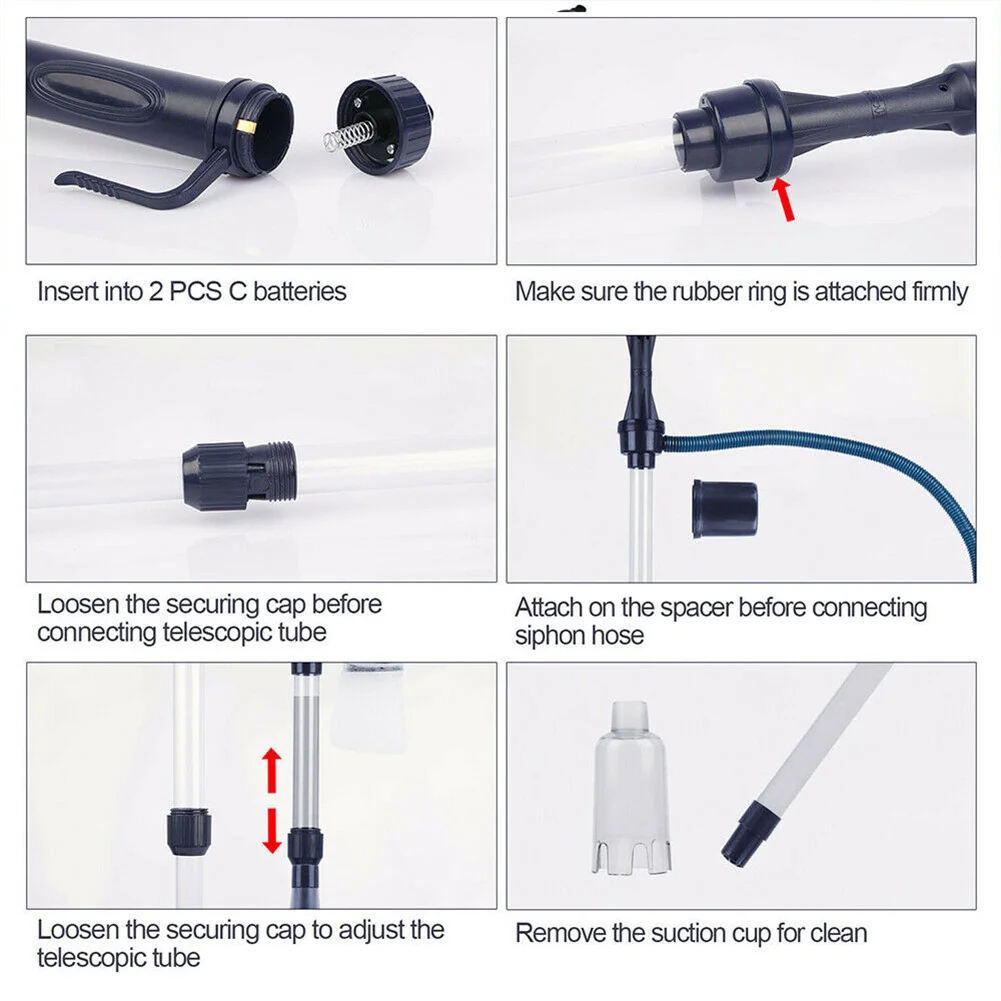 Insert into 2 PCS C batteries

Make sure the rubber ring is attached firmly

Loosen the securing cap before connecting telescopic tube

Attach on the spacer before connecting siphon hose

Loosen the securing cap to adjust the telescopic tube

Remove the suction cup for clean