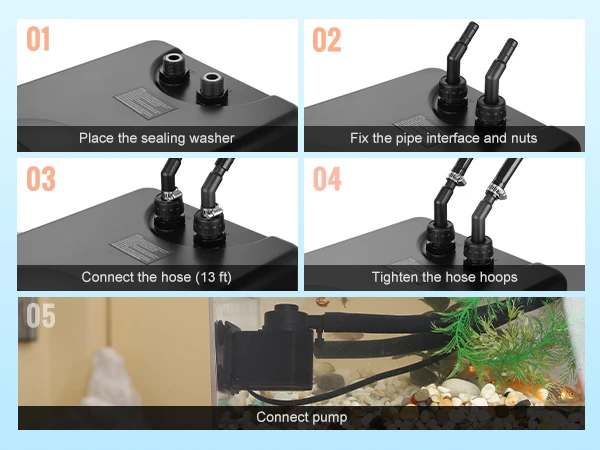 01

Place the sealing washer

02

Fix the pipe interface and nuts

03

Connect the hose (13 ft)

04

Tighten the hose hoops

05

Connect pump