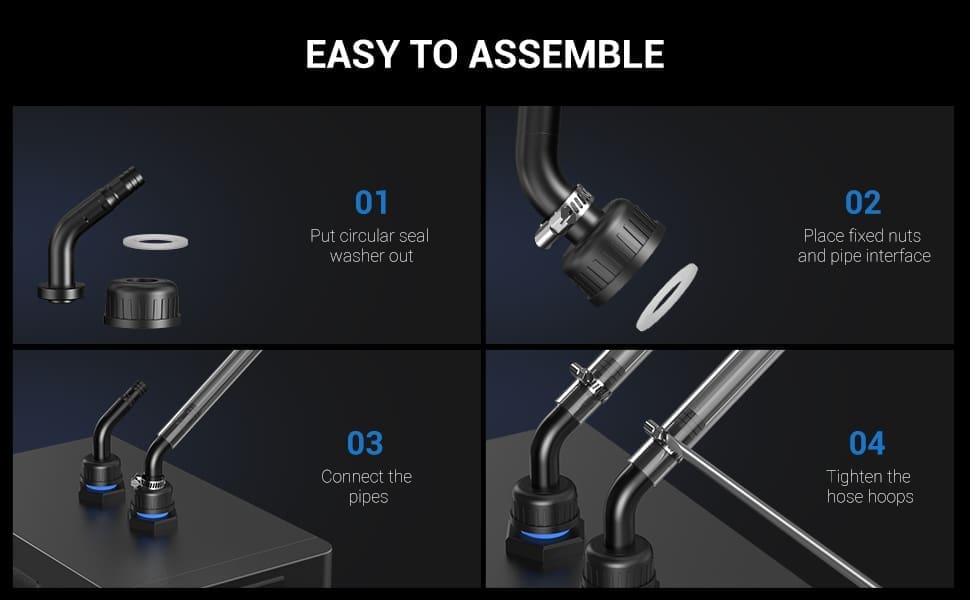 EASY TO ASSEMBLE

01
Put circular seal washer out

02
Place fixed nuts and pipe interface

03
Connect the pipes

04
Tighten the hose hoops