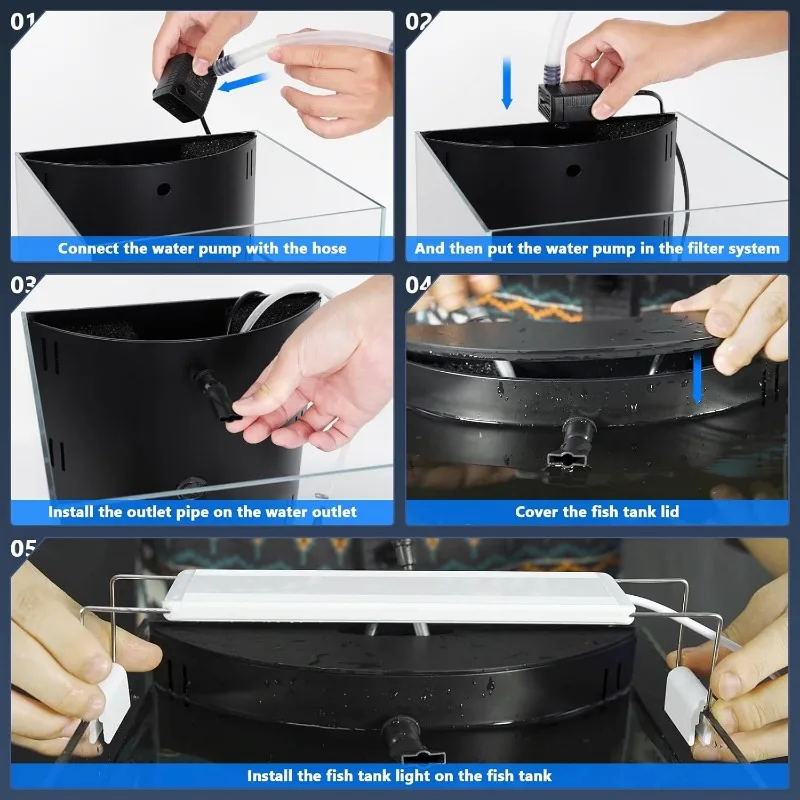 01
Connect the water pump with the hose

02
And then put the water pump in the filter system

03
Install the outlet pipe on the water outlet

04
Cover the fish tank lid

05
Install the fish tank light on the fish tank