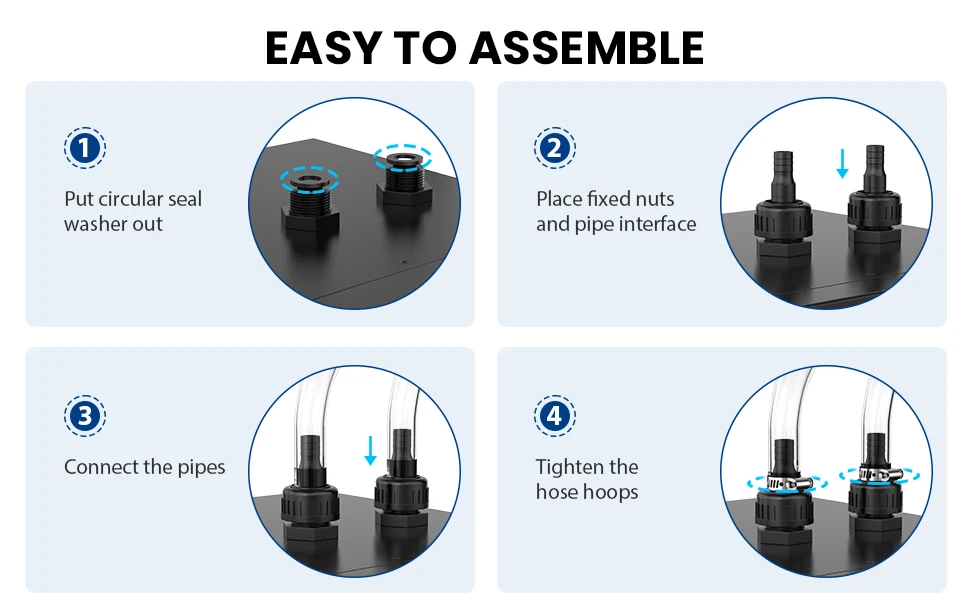 EASY TO ASSEMBLE

1

Put circular seal washer out

2

Place fixed nuts and pipe interface

3

Connect the pipes

4

Tighten the hose hoops