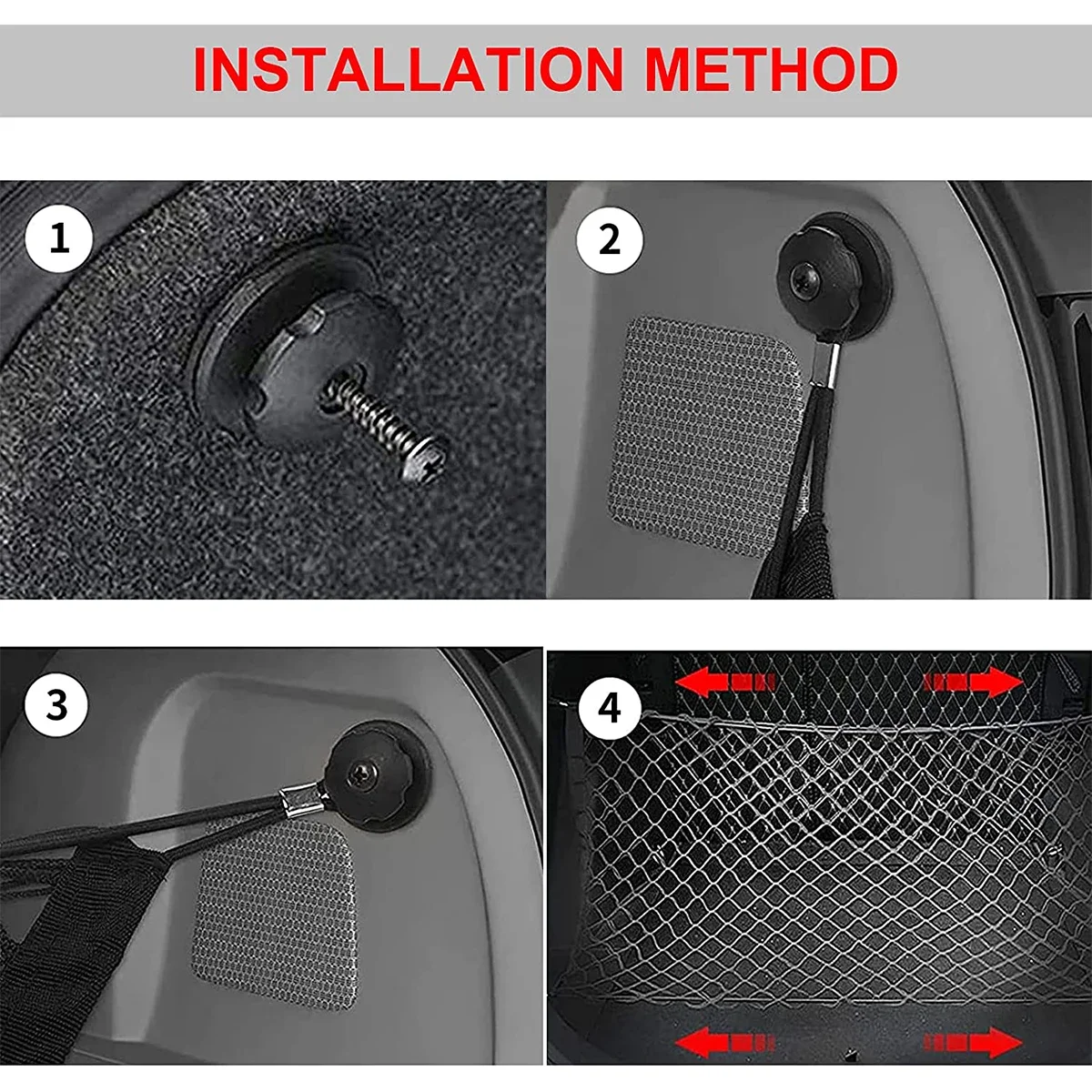 INSTALLATION METHOD

1

2

3

4