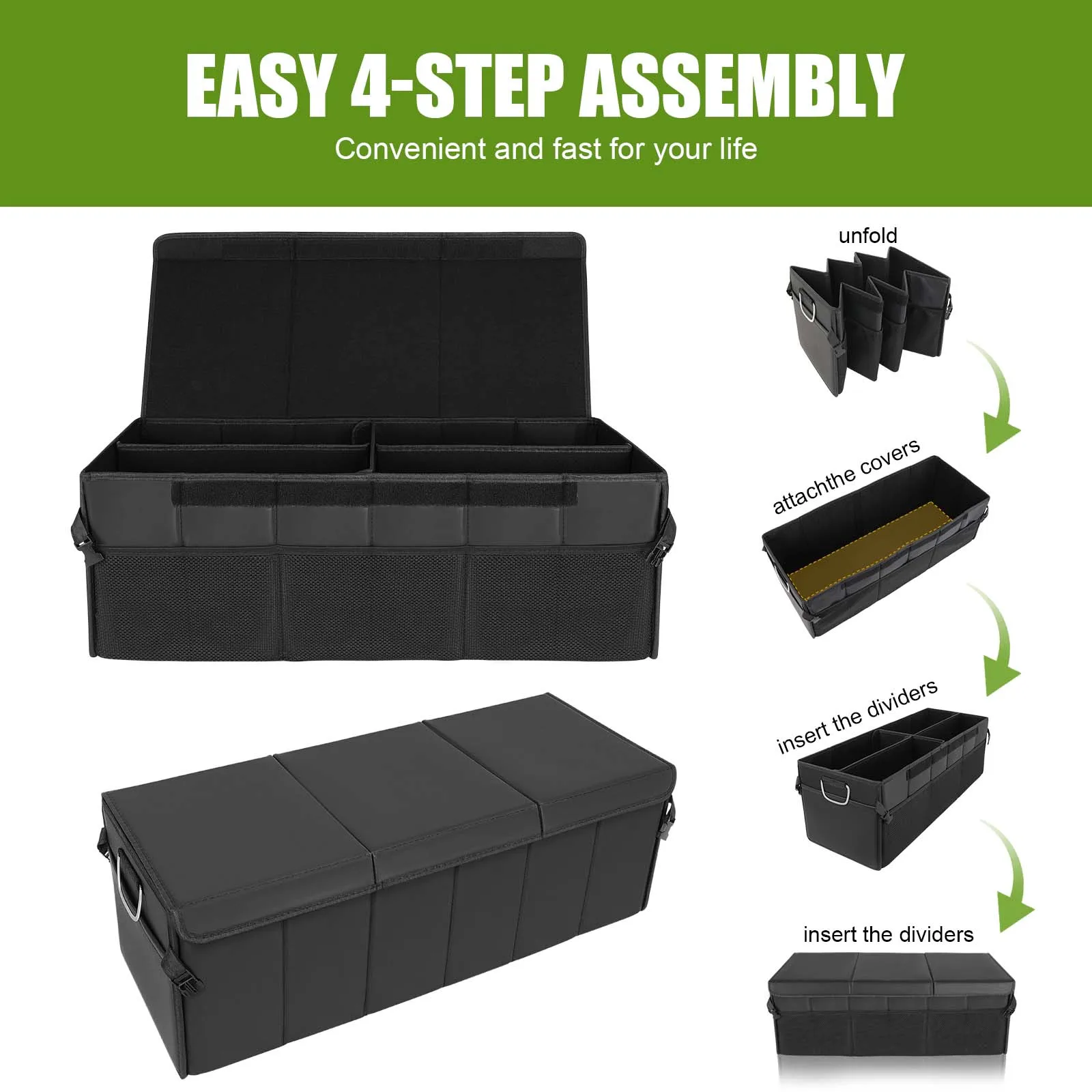 EASY 4-STEP ASSEMBLY

Convenient and fast for your life

unfold

attachthe covers

insert the dividers

insert the dividers