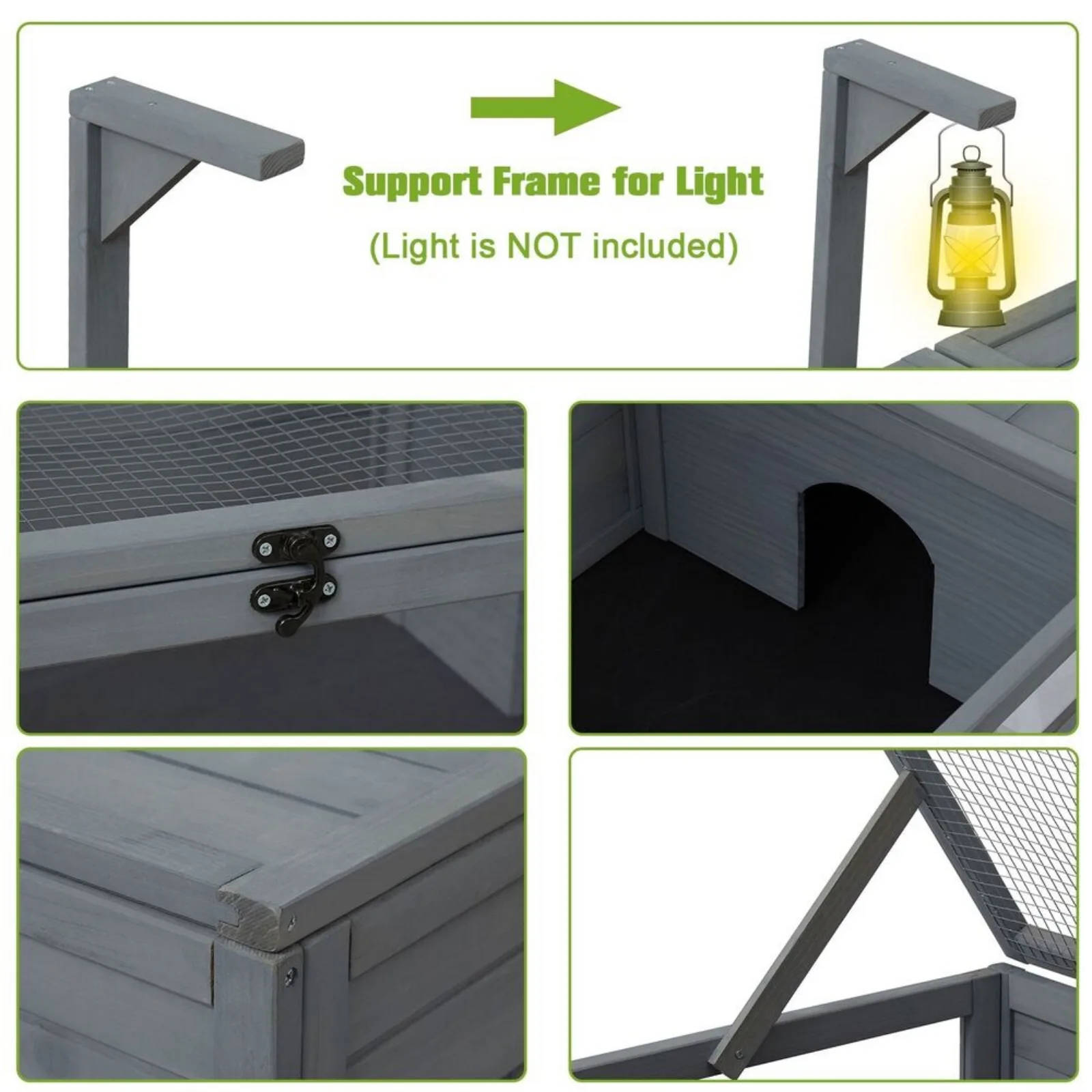 Support Frame for Light

(Light is NOT included)