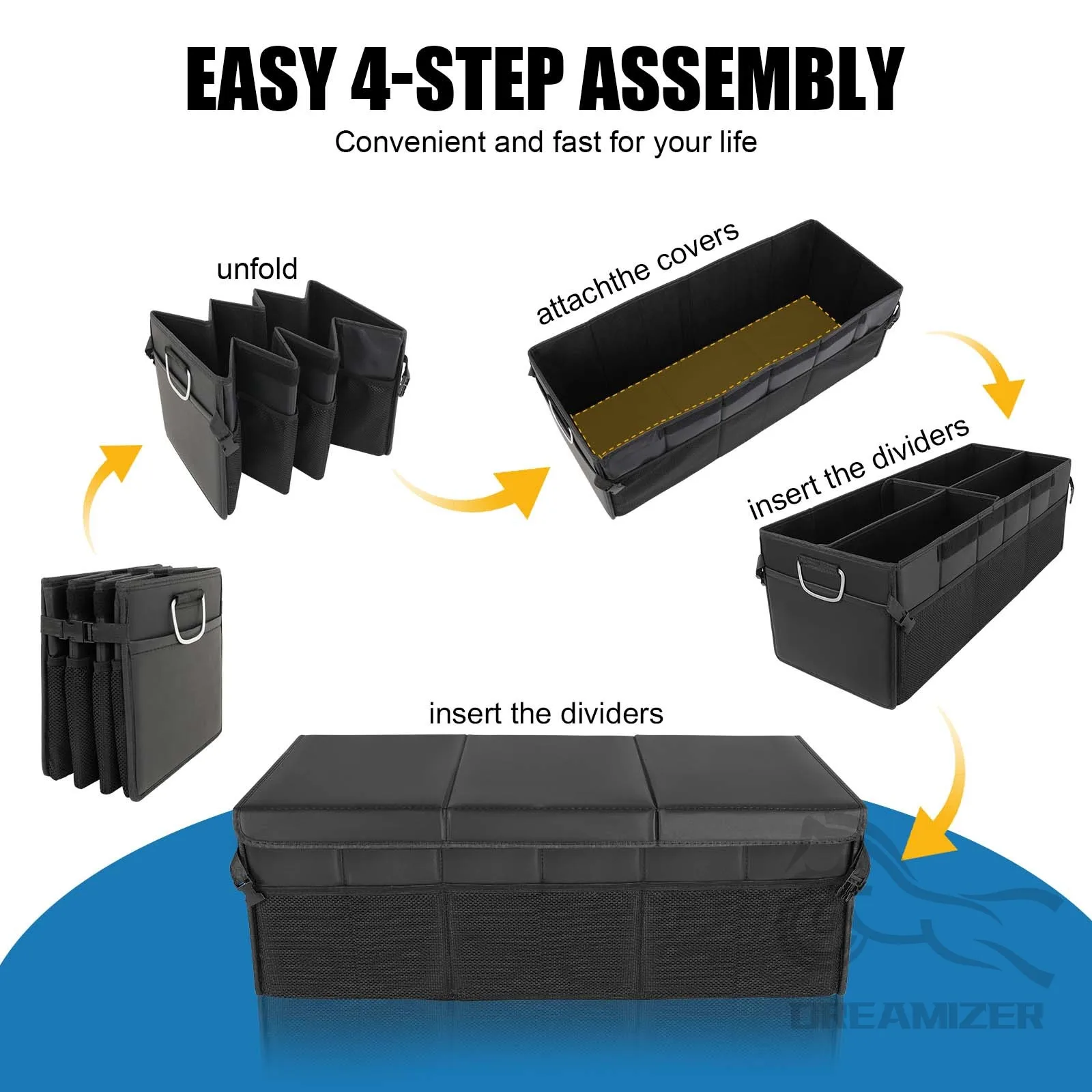 EASY 4-STEP ASSEMBLY

Convenient and fast for your life

unfold

attachthe covers

insert the dividers

insert the dividers

DREAMIZER