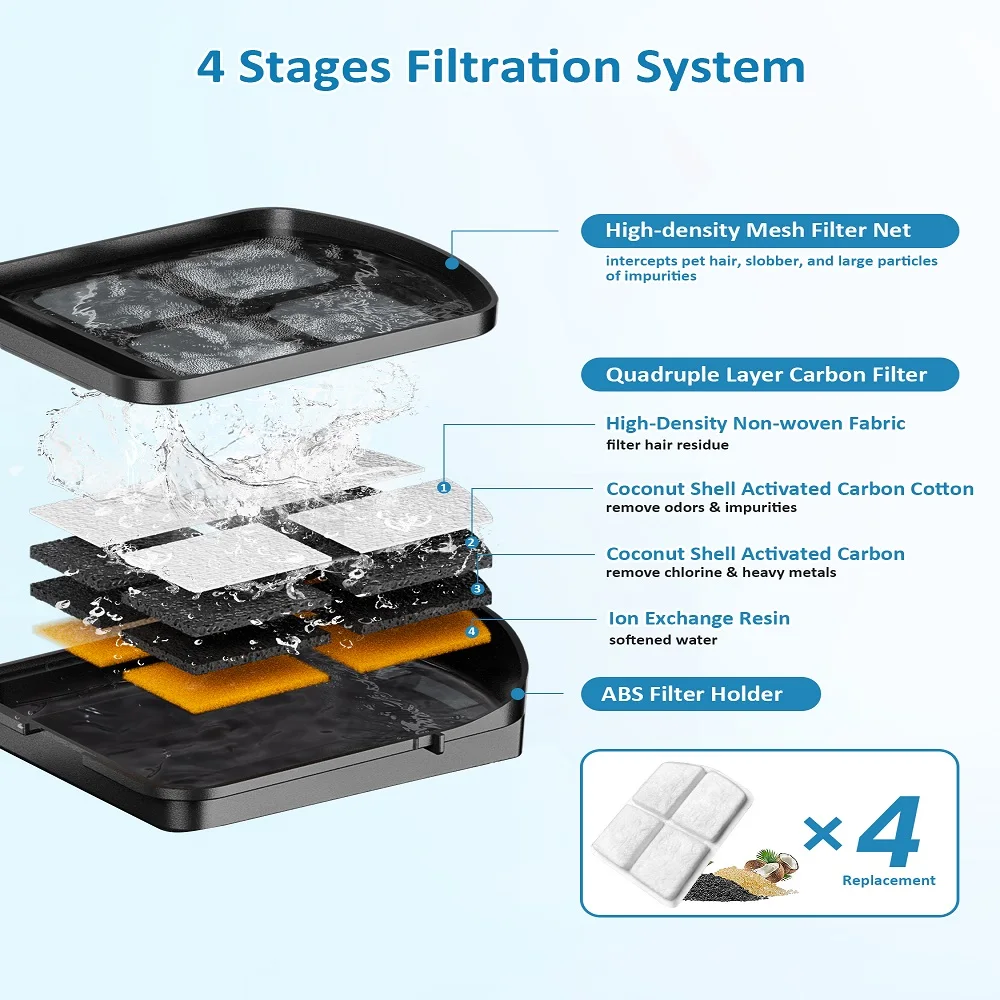 4 Stages Filtration System

High-density Mesh Filter Net
intercepts pet hair, slobber, and large particles of impurities

Quadruple Layer Carbon Filter

High-Density Non-woven Fabric
filter hair residue

Coconut Shell Activated Carbon Cotton
remove odors & impurities

Coconut Shell Activated Carbon
remove chlorine & heavy metals

Ion Exchange Resin
softened water

ABS Filter Holder

1
2
3
4

×4
Replacement