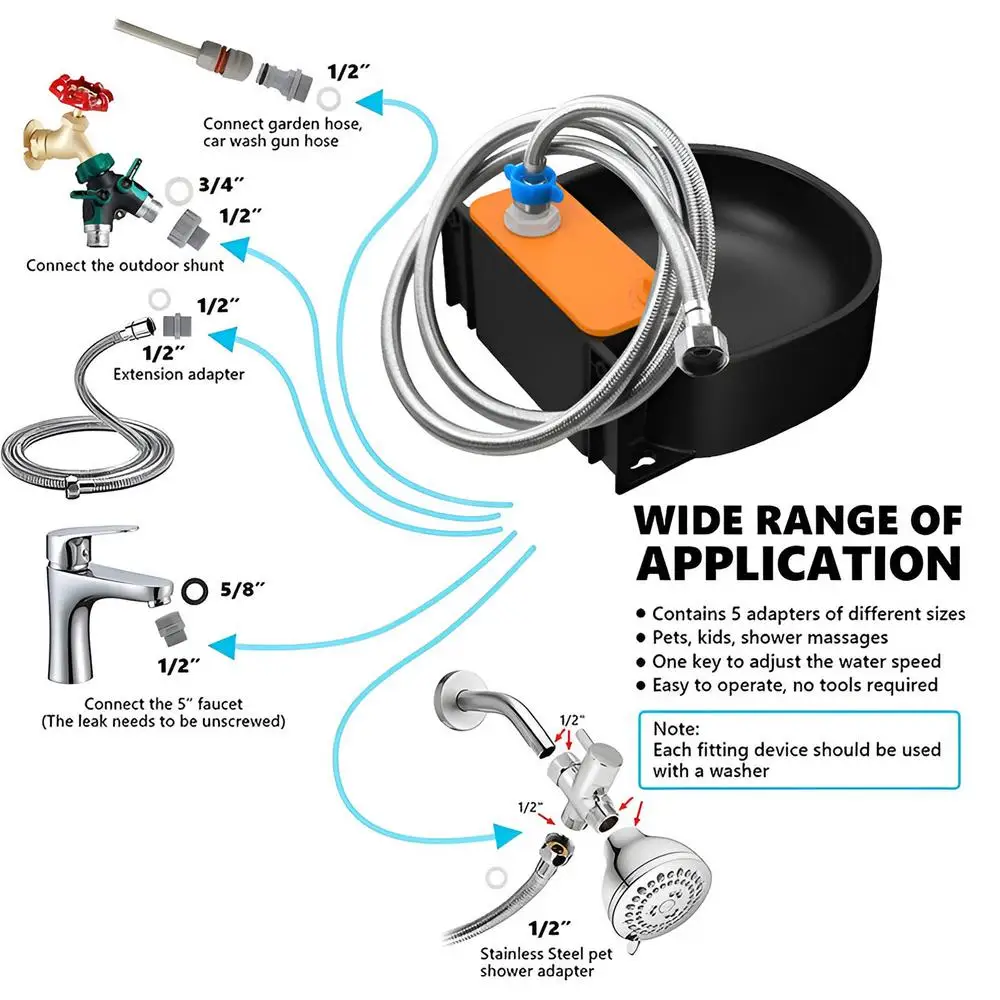 1/2″
Connect garden hose, car wash gun hose

3/4″
1/2″
Connect the outdoor shunt

1/2″
1/2″
Extension adapter

5/8″
1/2″
Connect the 5″ faucet
(The leak needs to be unscrewed)

WIDE RANGE OF APPLICATION
● Contains 5 adapters of different sizes
● Pets, kids, shower massages
● One key to adjust the water speed
● Easy to operate, no tools required

Note:
Each fitting device should be used with a washer

1/2″
1/2″
1/2″
Stainless Steel pet shower adapter