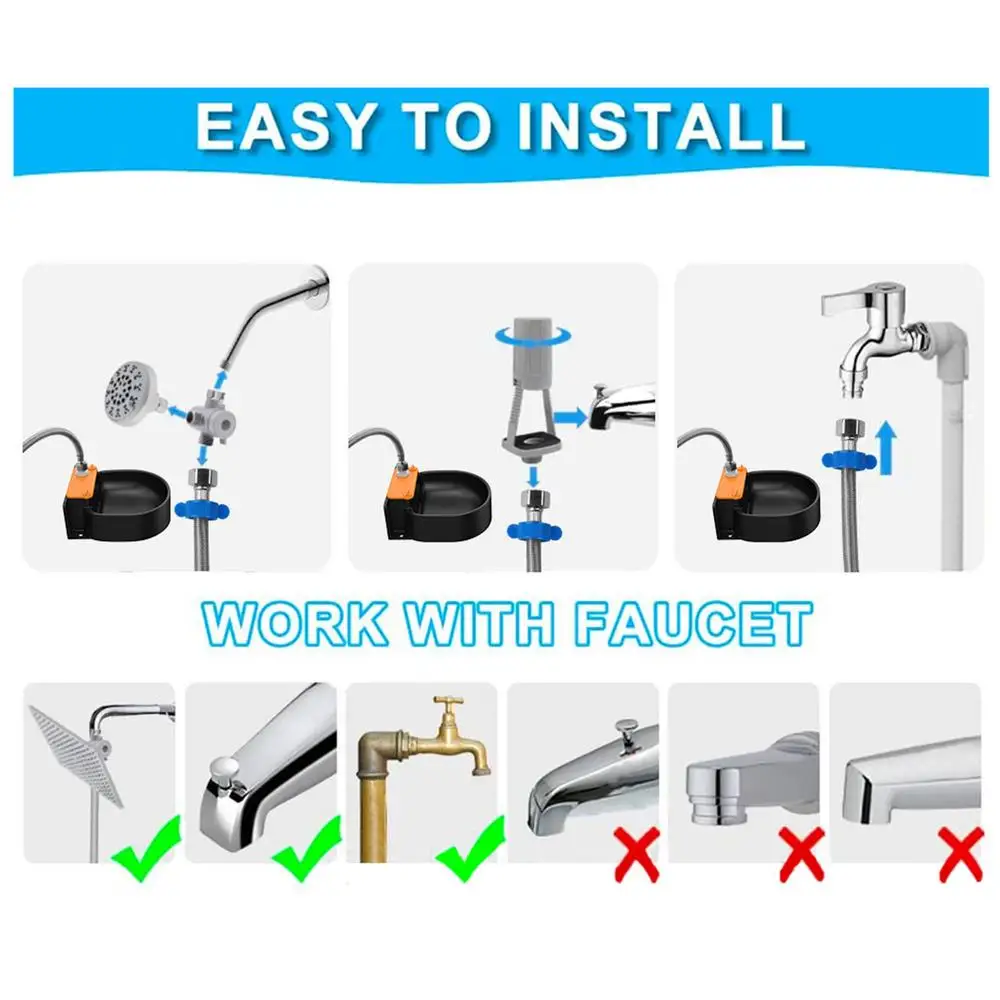 EASY TO INSTALL

WORK WITH FAUCET