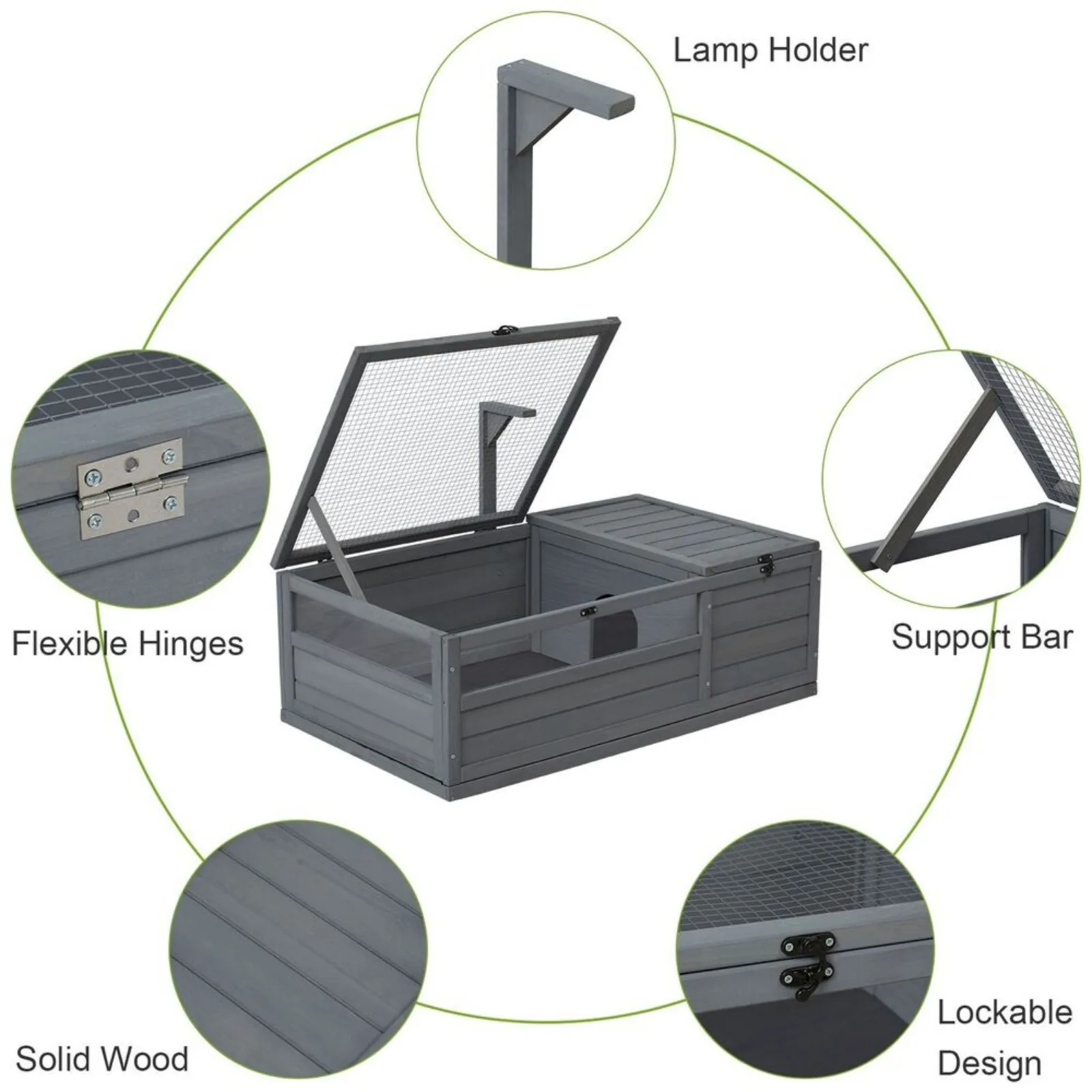 Lamp Holder

Flexible Hinges

Support Bar

Solid Wood

Lockable Design