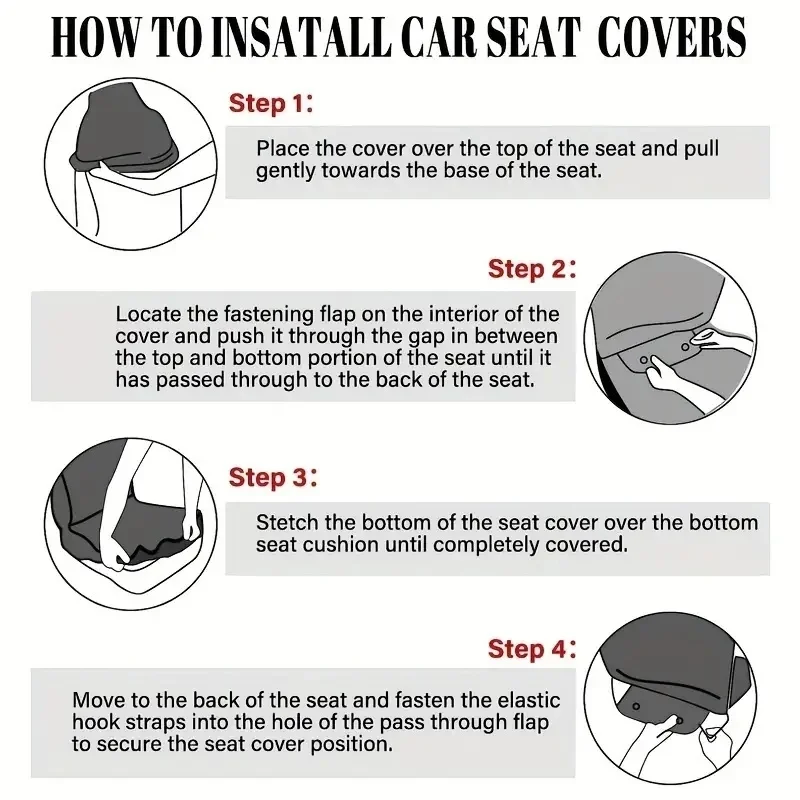 HOW TO INSATALL CAR SEAT COVERS

Step 1:

Place the cover over the top of the seat and pull gently towards the base of the seat.

Step 2:

Locate the fastening flap on the interior of the cover and push it through the gap in between the top and bottom portion of the seat until it has passed through to the back of the seat.

Step 3:

Stetch the bottom of the seat cover over the bottom seat cushion until completely covered.

Step 4:

Move to the back of the seat and fasten the elastic hook straps into the hole of the pass through flap to secure the seat cover position.