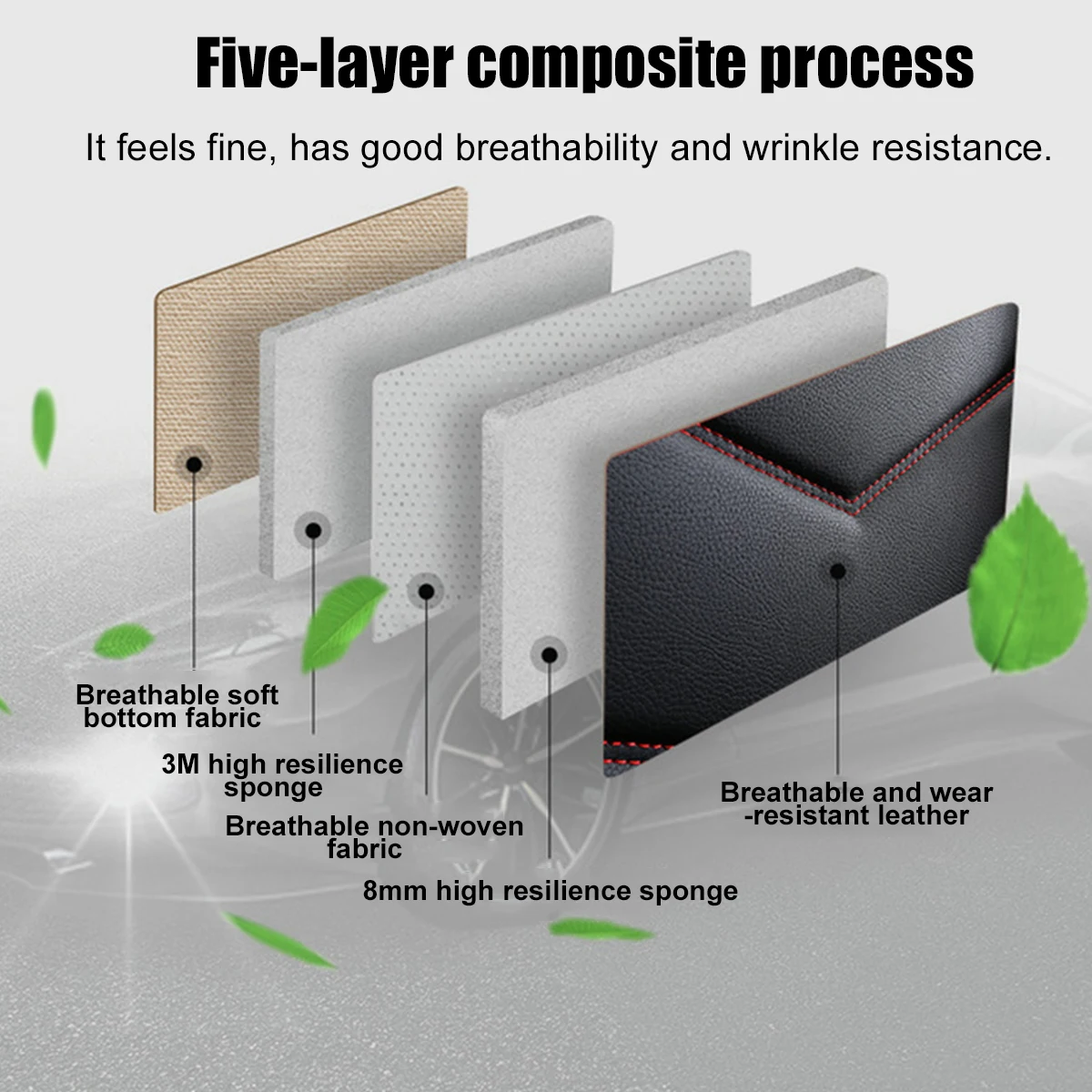 Five-layer composite process

It feels fine, has good breathability and wrinkle resistance.

Breathable soft bottom fabric

3M high resilience sponge

Breathable non-woven fabric

8mm high resilience sponge

Breathable and wear -resistant leather