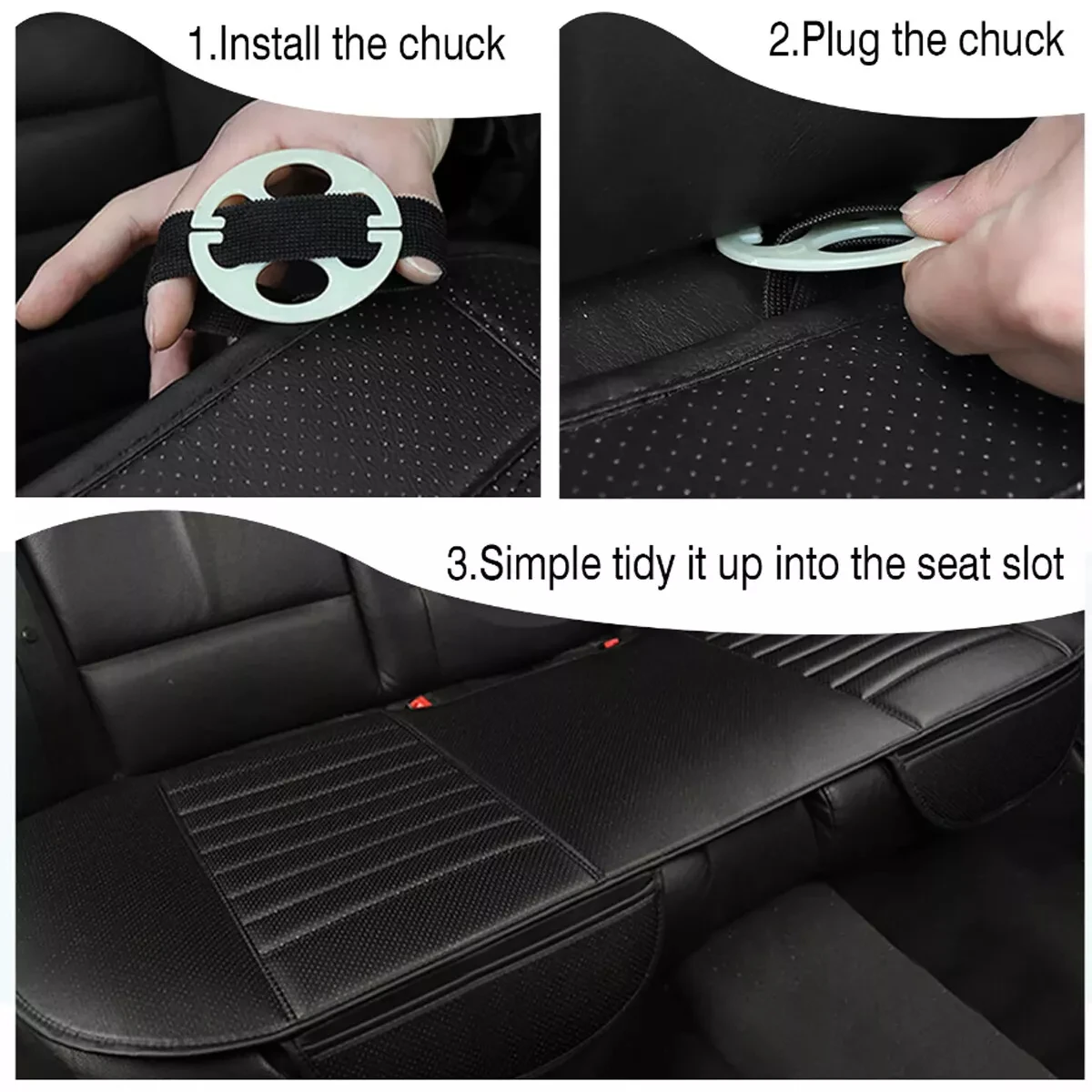 1.Install the chuck

2.Plug the chuck

3.Simple tidy it up into the seat slot