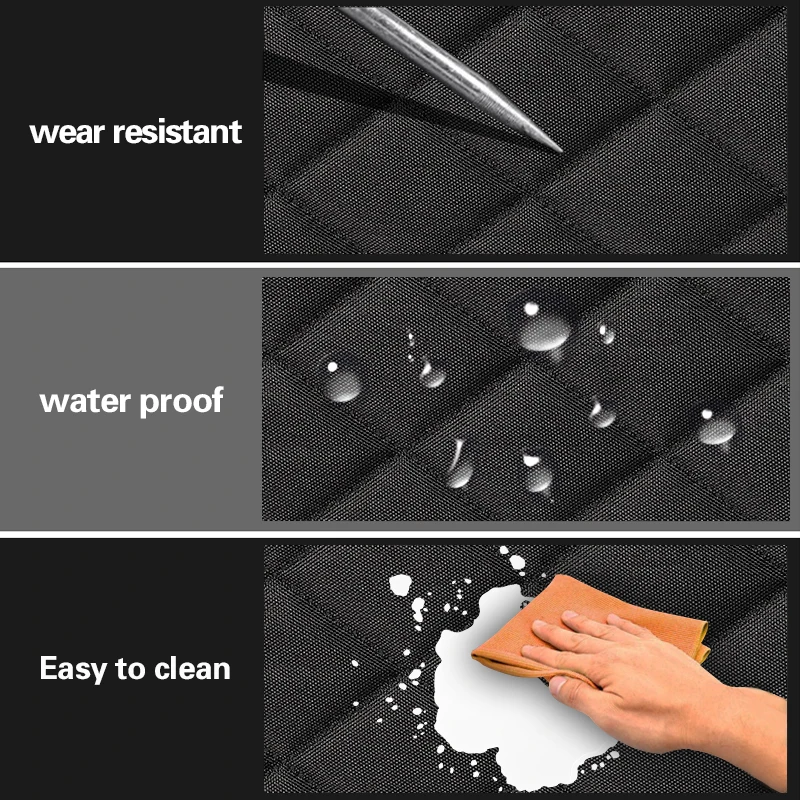 wear resistant

water proof

Easy to clean