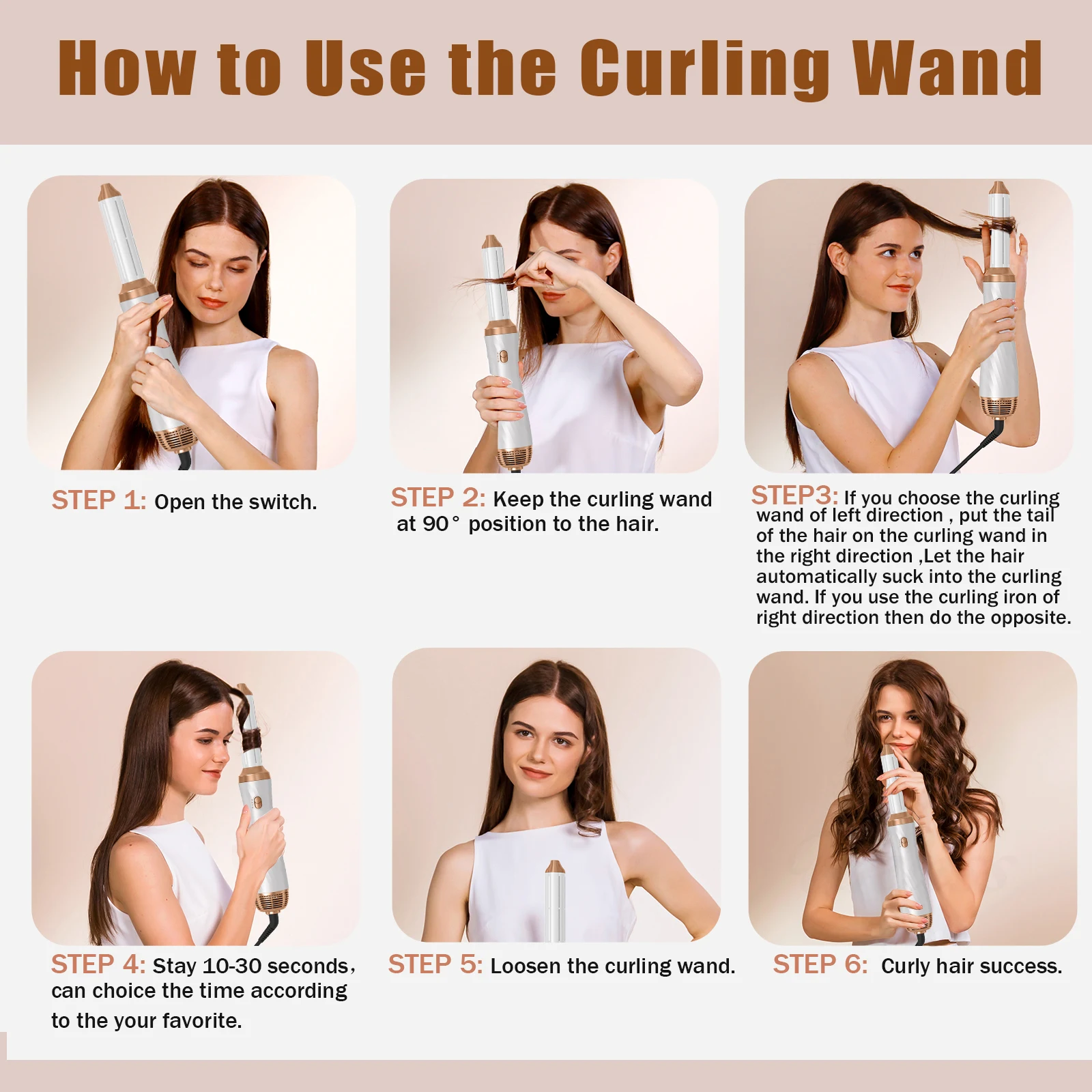 How to Use the Curling Wand

STEP 1: Open the switch.

STEP 2: Keep the curling wand at 90° position to the hair.

STEP3: If you choose the curling wand of left direction , put the tail of the hair on the curling wand in the right direction ,Let the hair automatically suck into the curling wand. If you use the curling iron of right direction then do the opposite.

STEP 4: Stay 10-30 seconds, can choice the time according to the your favorite.

STEP 5: Loosen the curling wand.

STEP 6: Curly hair success.