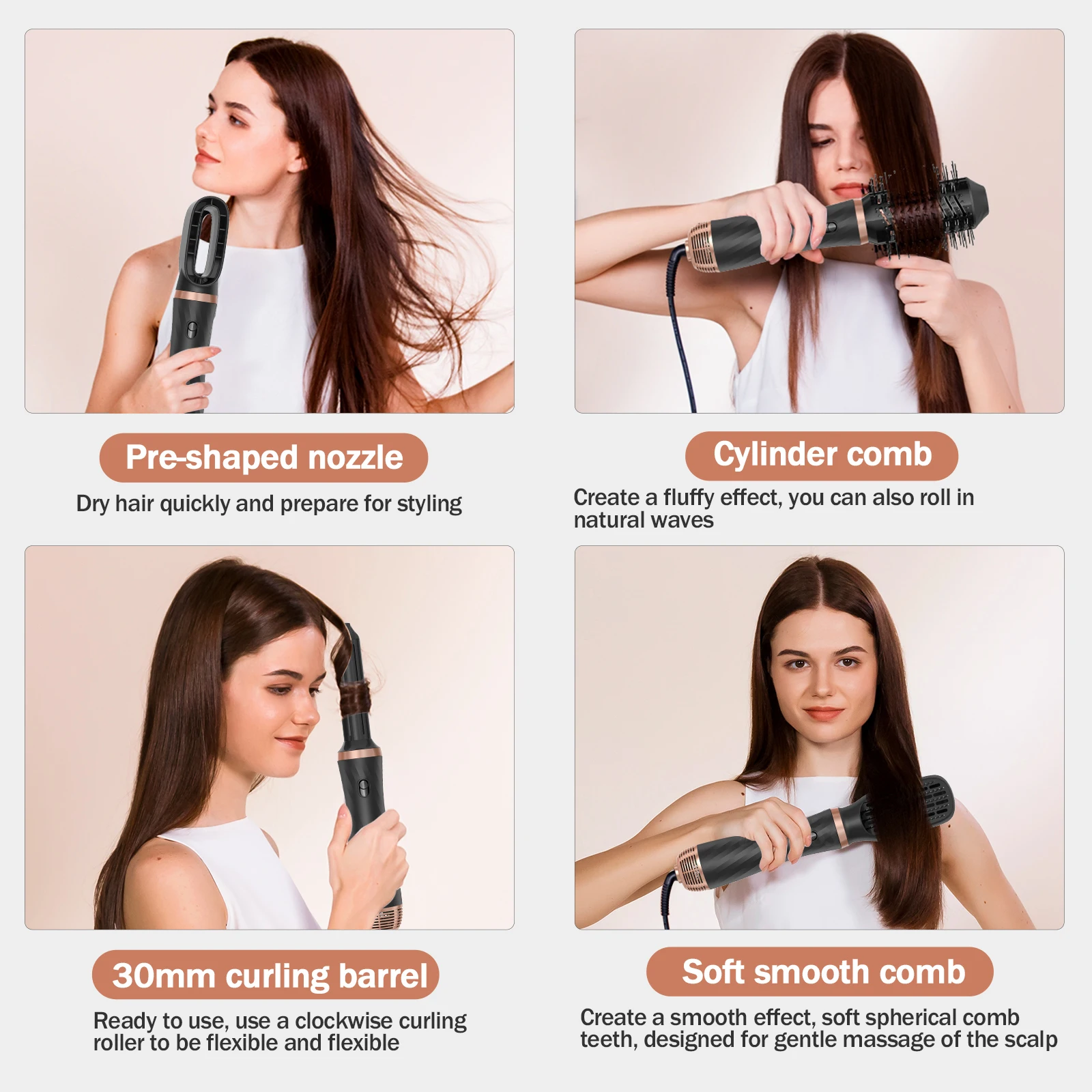 Pre-shaped nozzle

Dry hair quickly and prepare for styling

Cylinder comb

Create a fluffy effect, you can also roll in natural waves

30mm curling barrel

Ready to use, use a clockwise curling roller to be flexible and flexible

Soft smooth comb

Create a smooth effect, soft spherical comb teeth, designed for gentle massage of the scalp