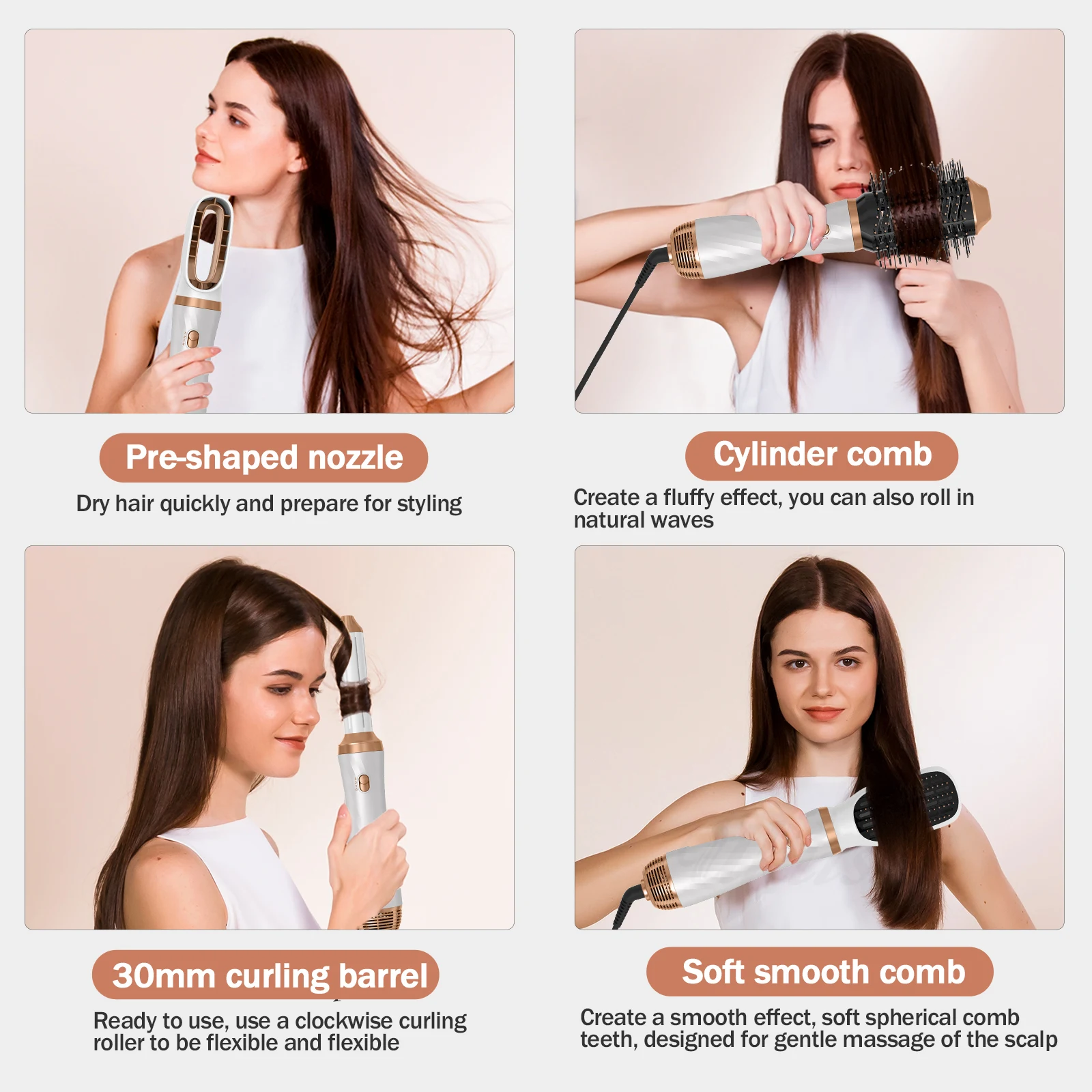 Pre-shaped nozzle

Dry hair quickly and prepare for styling

Cylinder comb

Create a fluffy effect, you can also roll in natural waves

30mm curling barrel

Ready to use, use a clockwise curling roller to be flexible and flexible

Soft smooth comb

Create a smooth effect, soft spherical comb teeth, designed for gentle massage of the scalp