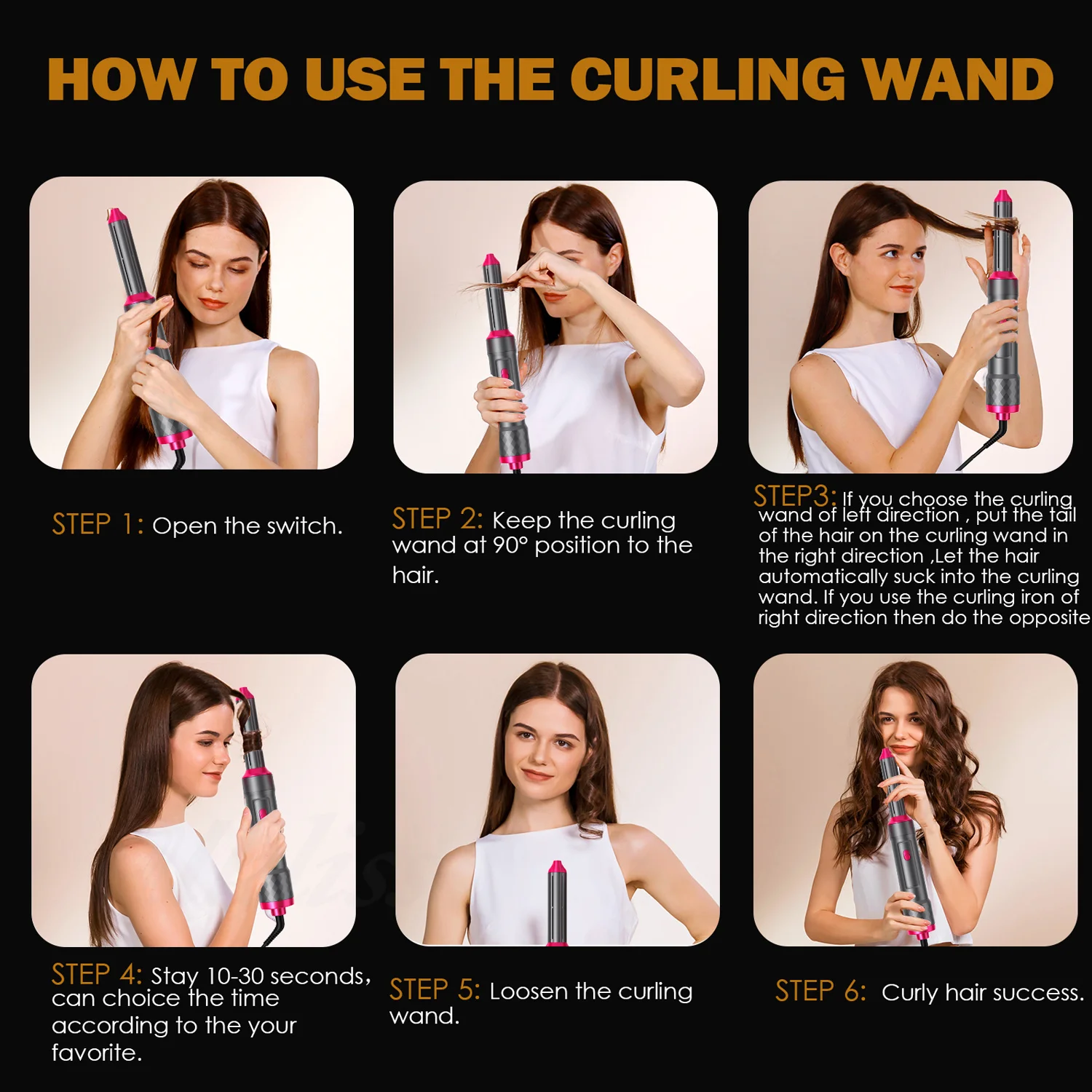 HOW TO USE THE CURLING WAND

STEP 1: Open the switch.

STEP 2: Keep the curling wand at 90° position to the hair.

STEP3: If you choose the curling wand of left direction , put the tail of the hair on the curling wand in the right direction ,Let the hair automatically suck into the curling wand. If you use the curling iron of right direction then do the opposite

STEP 4: Stay 10-30 seconds, can choice the time according to the your favorite.

STEP 5: Loosen the curling wand.

STEP 6: Curly hair success.