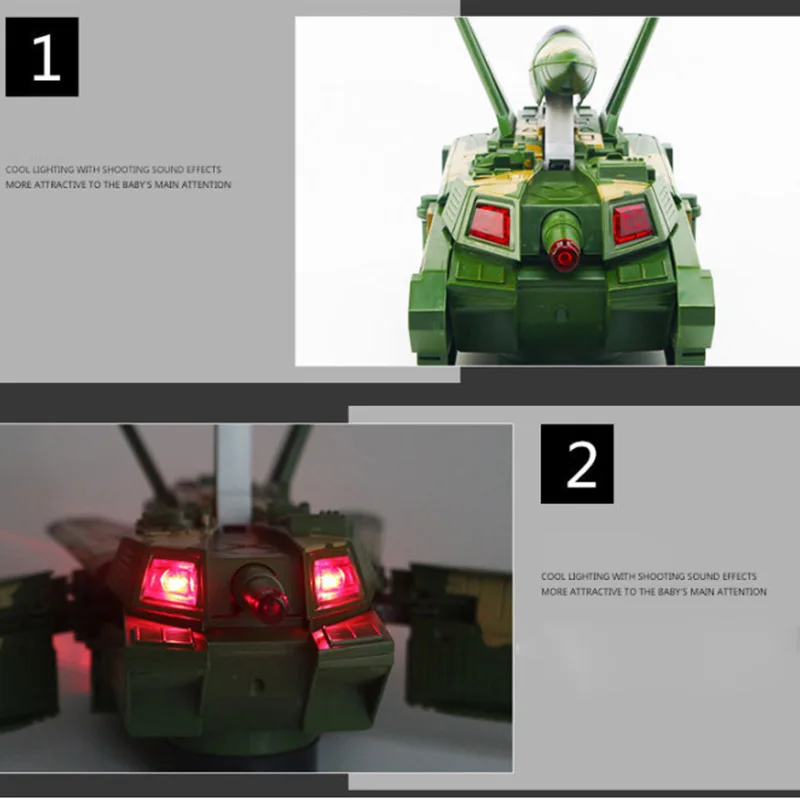 1

COOL LIGHTING WITH SHOOTING SOUND EFFECTS
MORE ATTRACTIVE TO THE BABY'S MAIN ATTENTION

2

COOL LIGHTING WITH SHOOTING SOUND EFFECTS
MORE ATTRACTIVE TO THE BABY'S MAIN ATTENTION