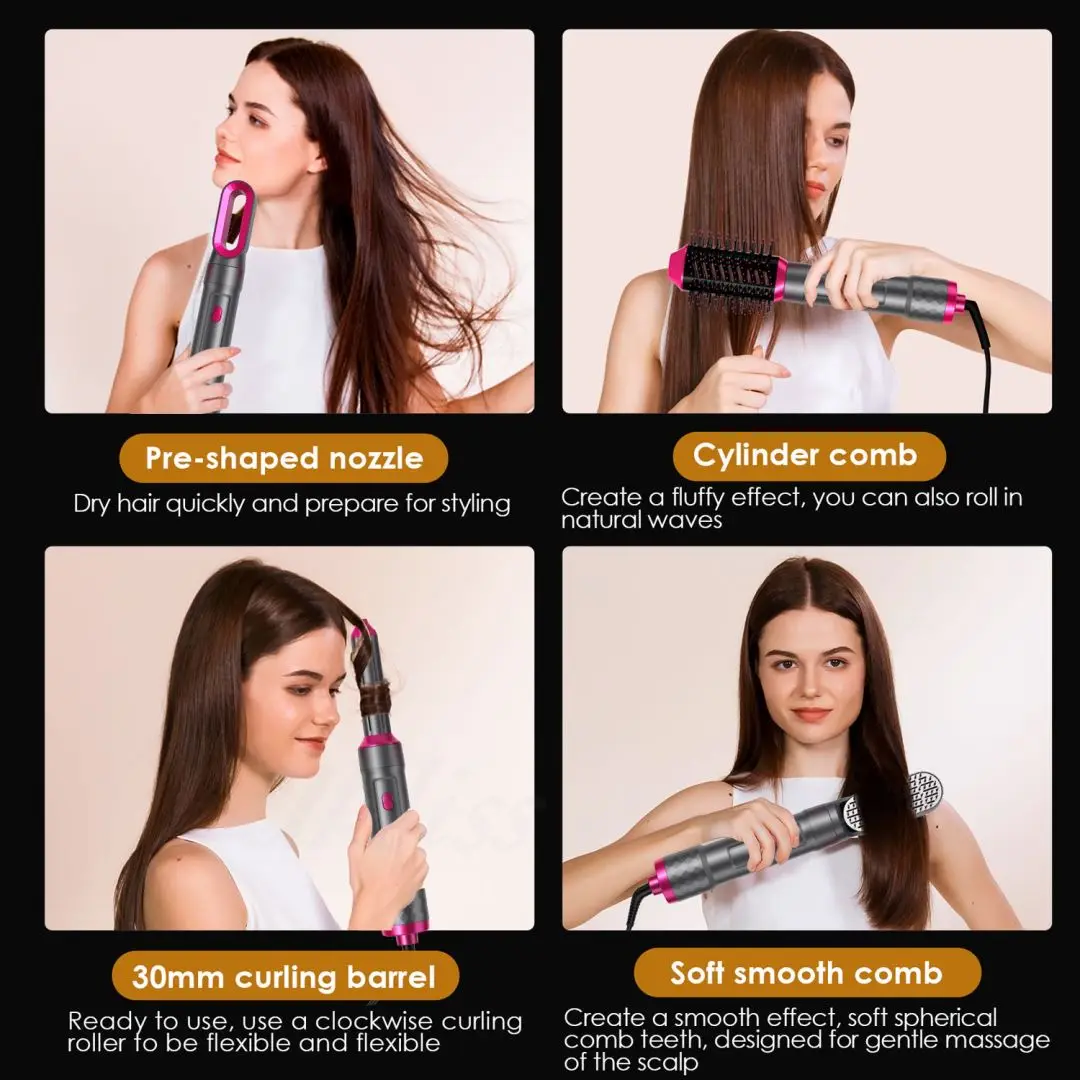 Pre-shaped nozzle

Dry hair quickly and prepare for styling

Cylinder comb

Create a fluffy effect, you can also roll in natural waves

30mm curling barrel

Ready to use, use a clockwise curling roller to be flexible and flexible

Soft smooth comb

Create a smooth effect, soft spherical comb teeth, designed for gentle massage of the scalp