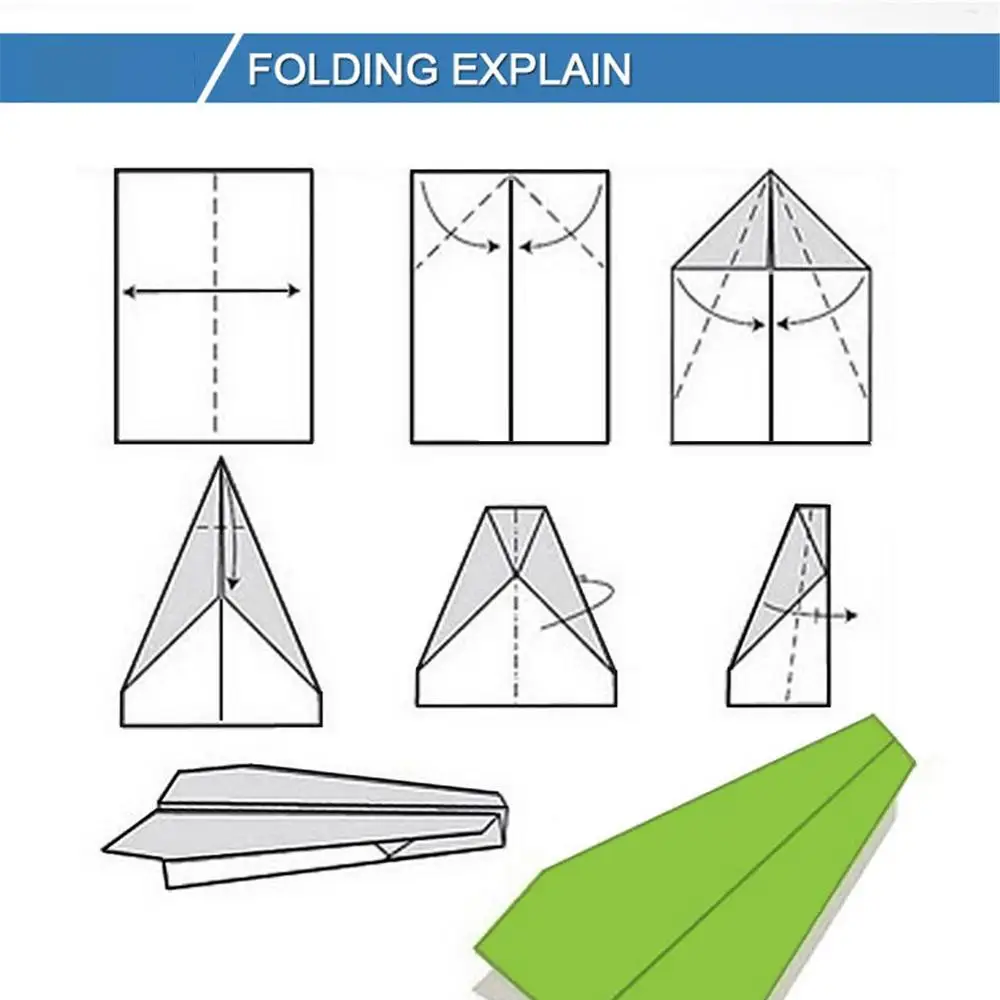 FOLDING EXPLAIN