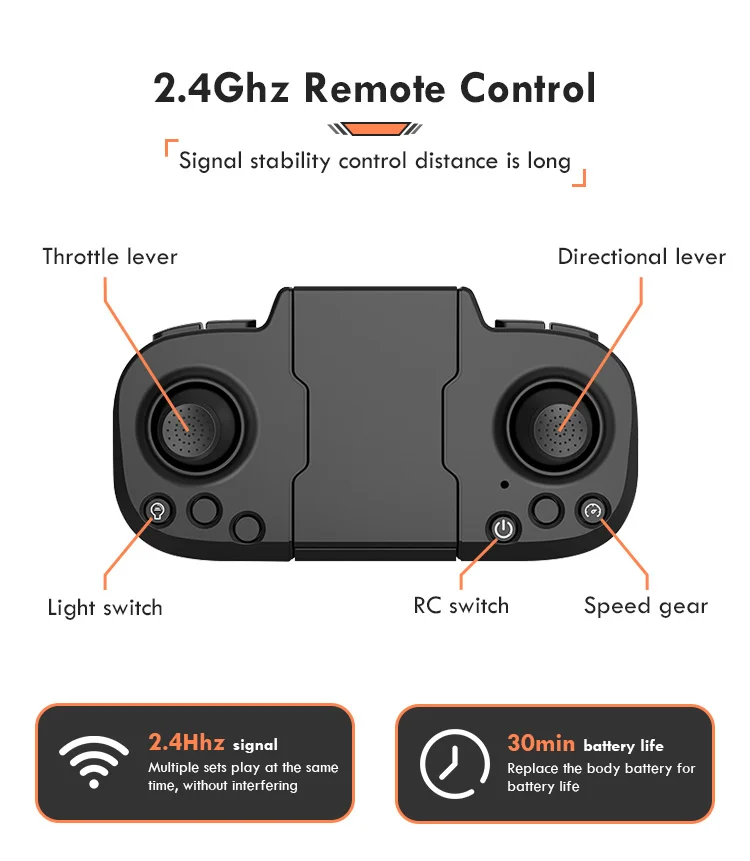 2.4Ghz Remote Control

Signal stability control distance is long

Throttle lever

Directional lever

Light switch

RC switch

Speed gear

2.4Hhz signal
Multiple sets play at the same time, without interfering

30min battery life
Replace the body battery for battery life