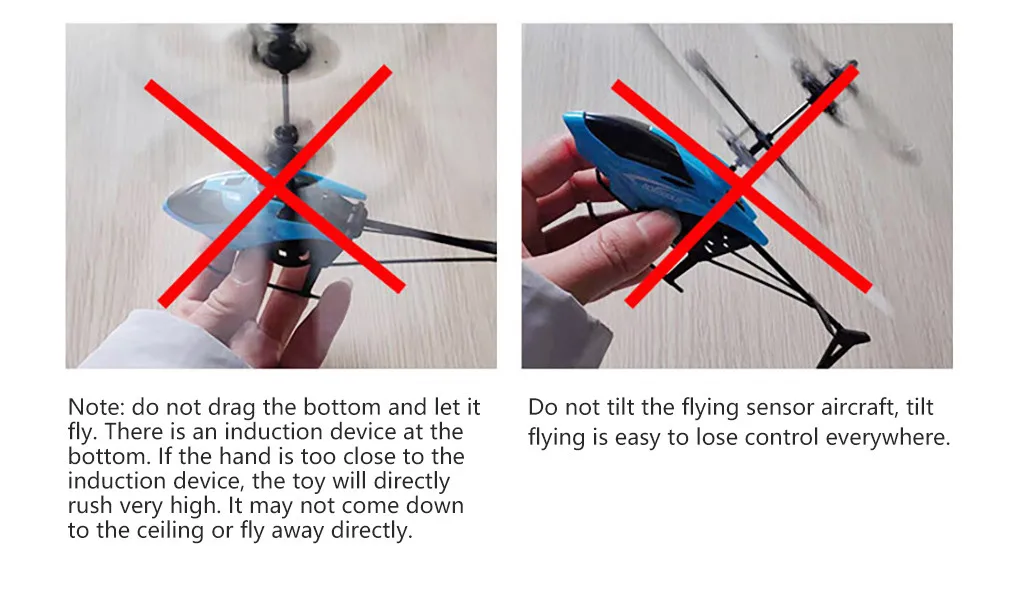 Note: do not drag the bottom and let it fly. There is an induction device at the bottom. If the hand is too close to the induction device, the toy will directly rush very high. It may not come down to the ceiling or fly away directly.

Do not tilt the flying sensor aircraft, tilt flying is easy to lose control everywhere.