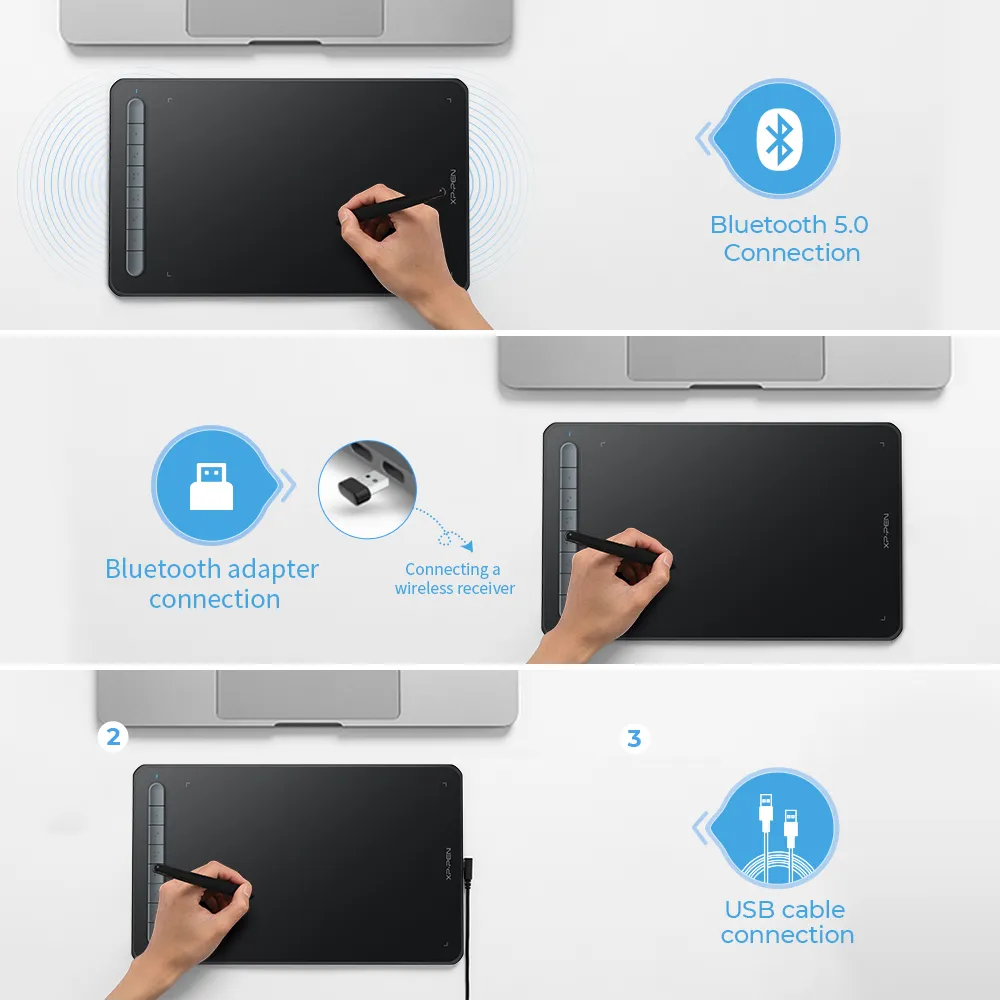 XP-PEN

Bluetooth 5.0 Connection

Bluetooth adapter connection

Connecting a wireless receiver

XP-PEN

2

3

XP-PEN

USB cable connection