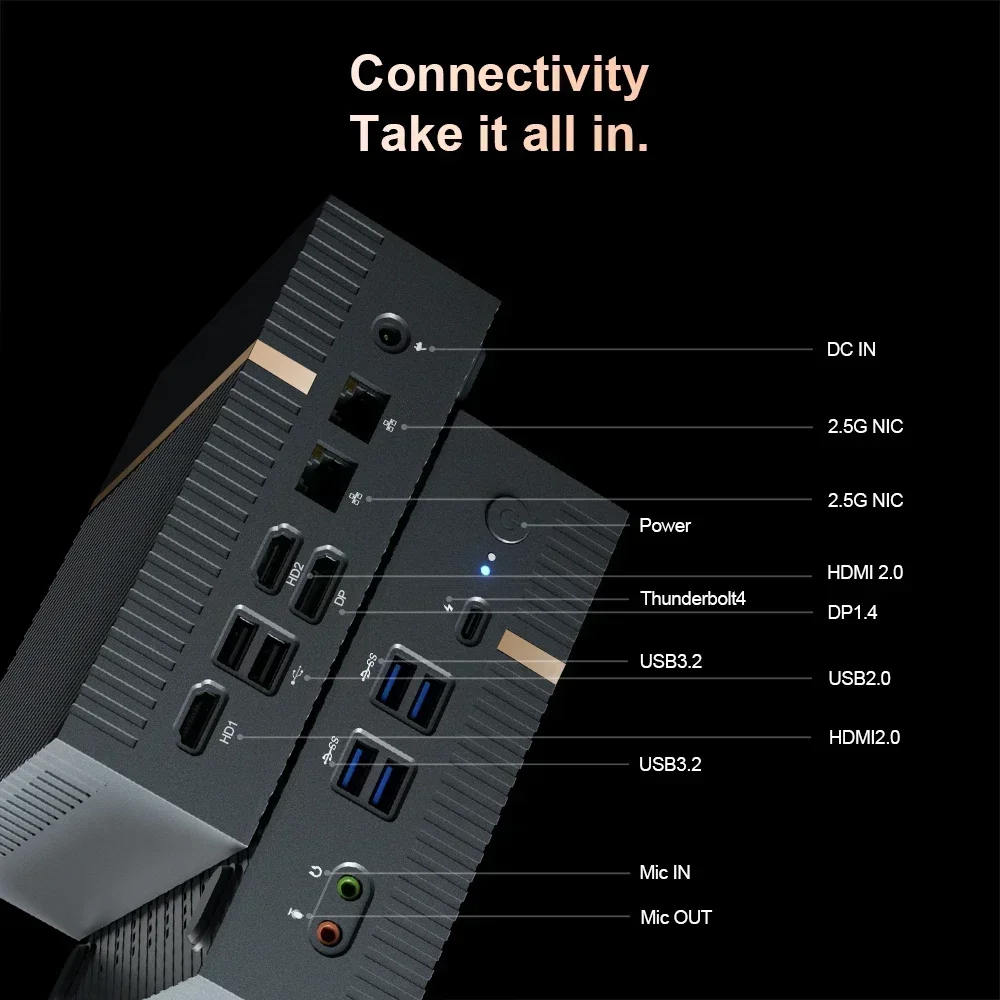 Connectivity
Take it all in.

DC IN
2.5G NIC
2.5G NIC
Power
HDMI 2.0
Thunderbolt4
DP1.4
USB3.2
USB2.0
HDMI2.0
USB3.2
Mic IN
Mic OUT

HD2
DP
HD1
SS
SS