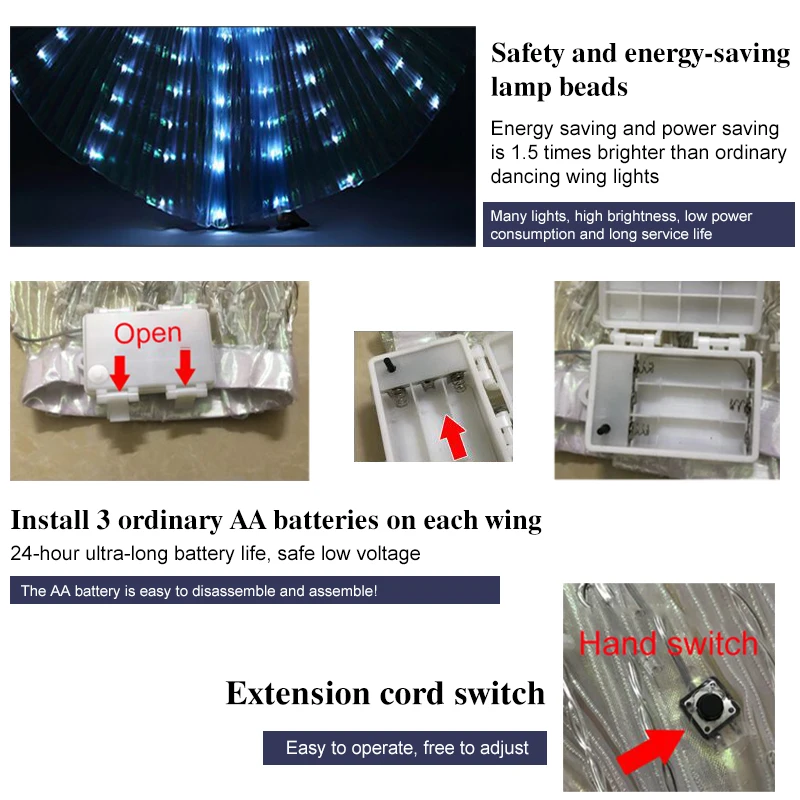 Safety and energy-saving lamp beads

Energy saving and power saving is 1.5 times brighter than ordinary dancing wing lights

Many lights, high brightness, low power consumption and long service life

Open

Install 3 ordinary AA batteries on each wing

24-hour ultra-long battery life, safe low voltage

The AA battery is easy to disassemble and assemble!

Hand switch

Extension cord switch

Easy to operate, free to adjust