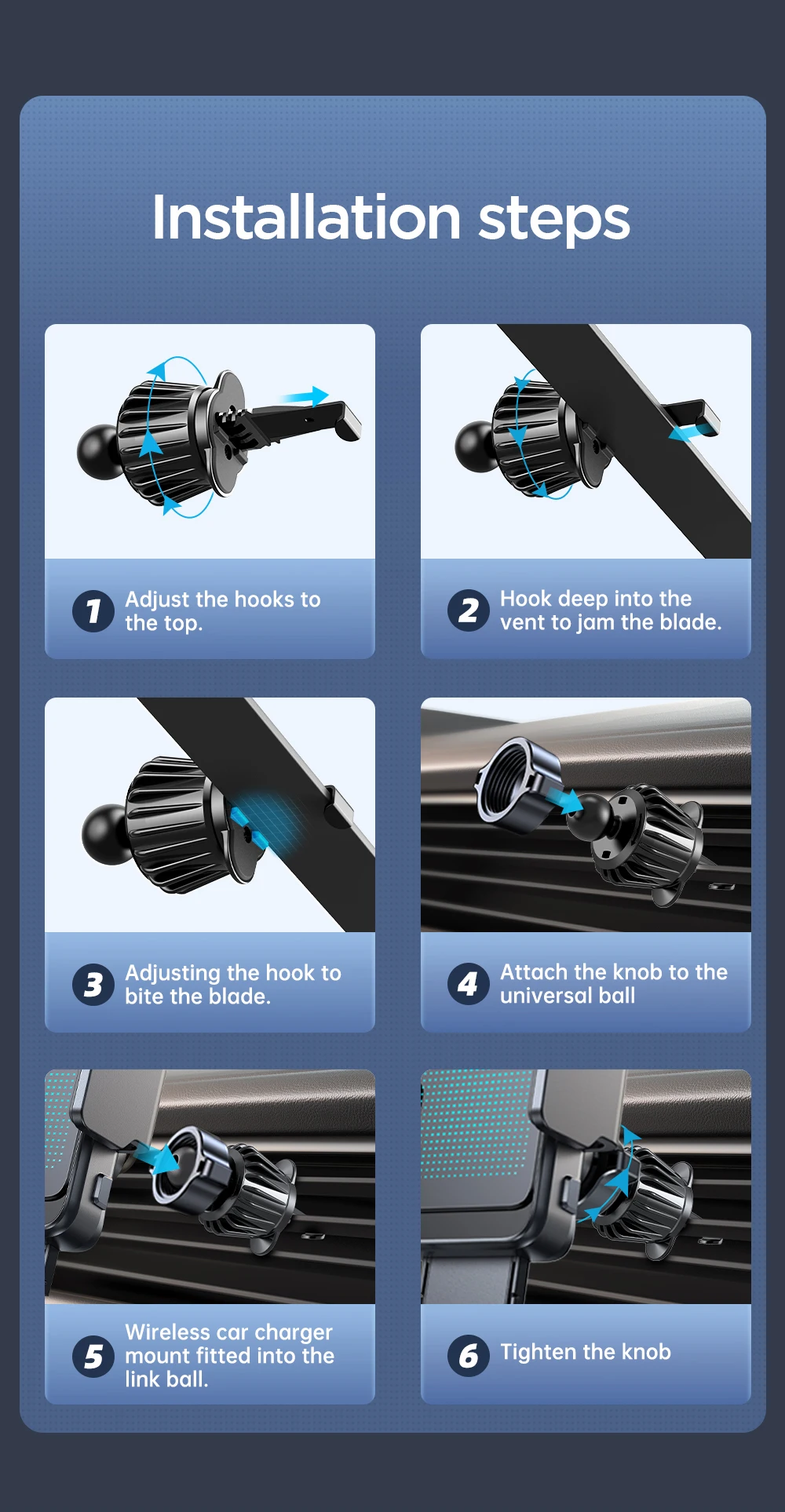 Installation steps

1 Adjust the hooks to the top.

2 Hook deep into the vent to jam the blade.

3 Adjusting the hook to bite the blade.

4 Attach the knob to the universal ball

5 Wireless car charger mount fitted into the link ball.

6 Tighten the knob