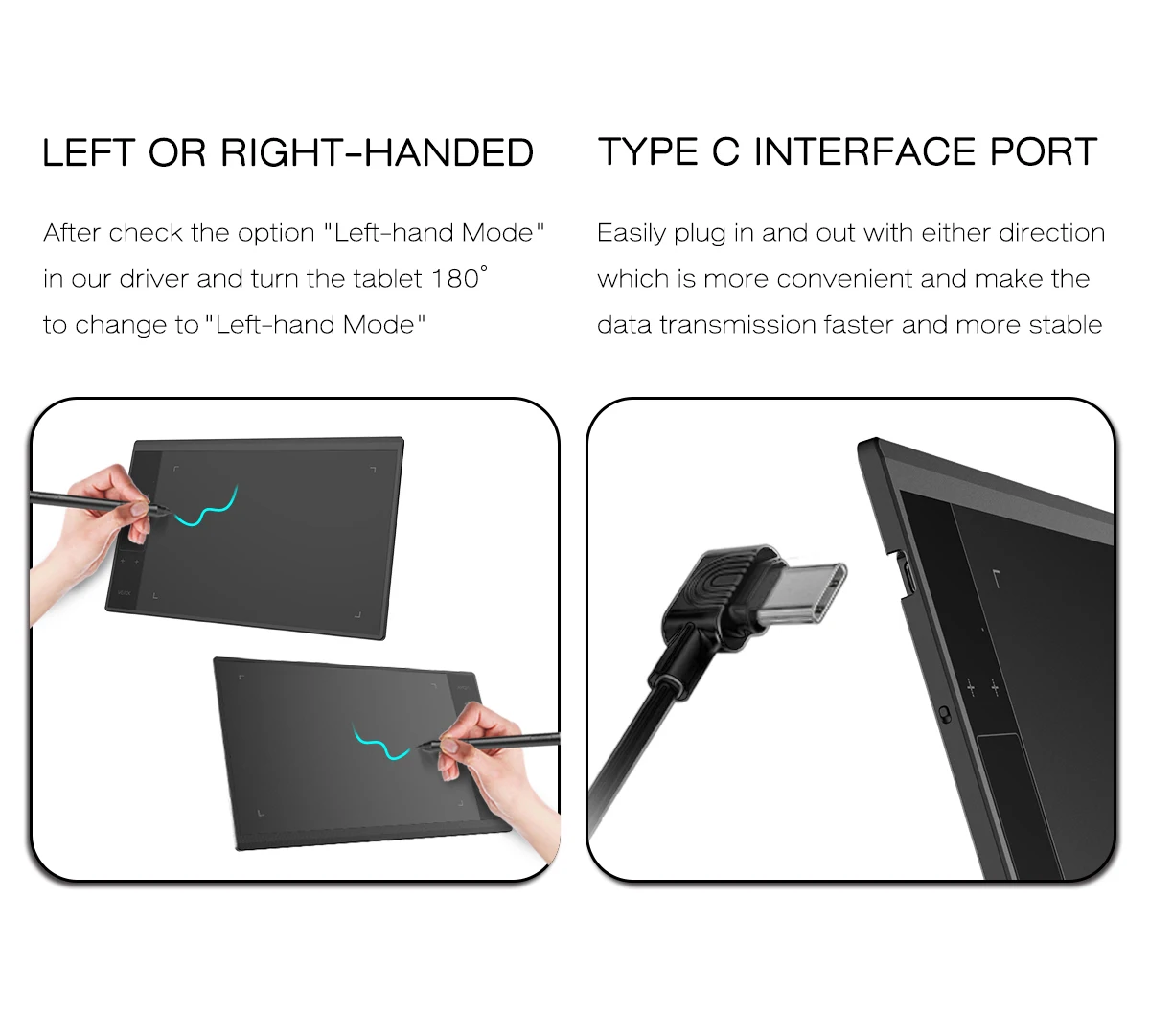 LEFT OR RIGHT-HANDED

After check the option "Left-hand Mode" in our driver and turn the tablet 180° to change to "Left-hand Mode"

TYPE C INTERFACE PORT

Easily plug in and out with either direction which is more convenient and make the data transmission faster and more stable