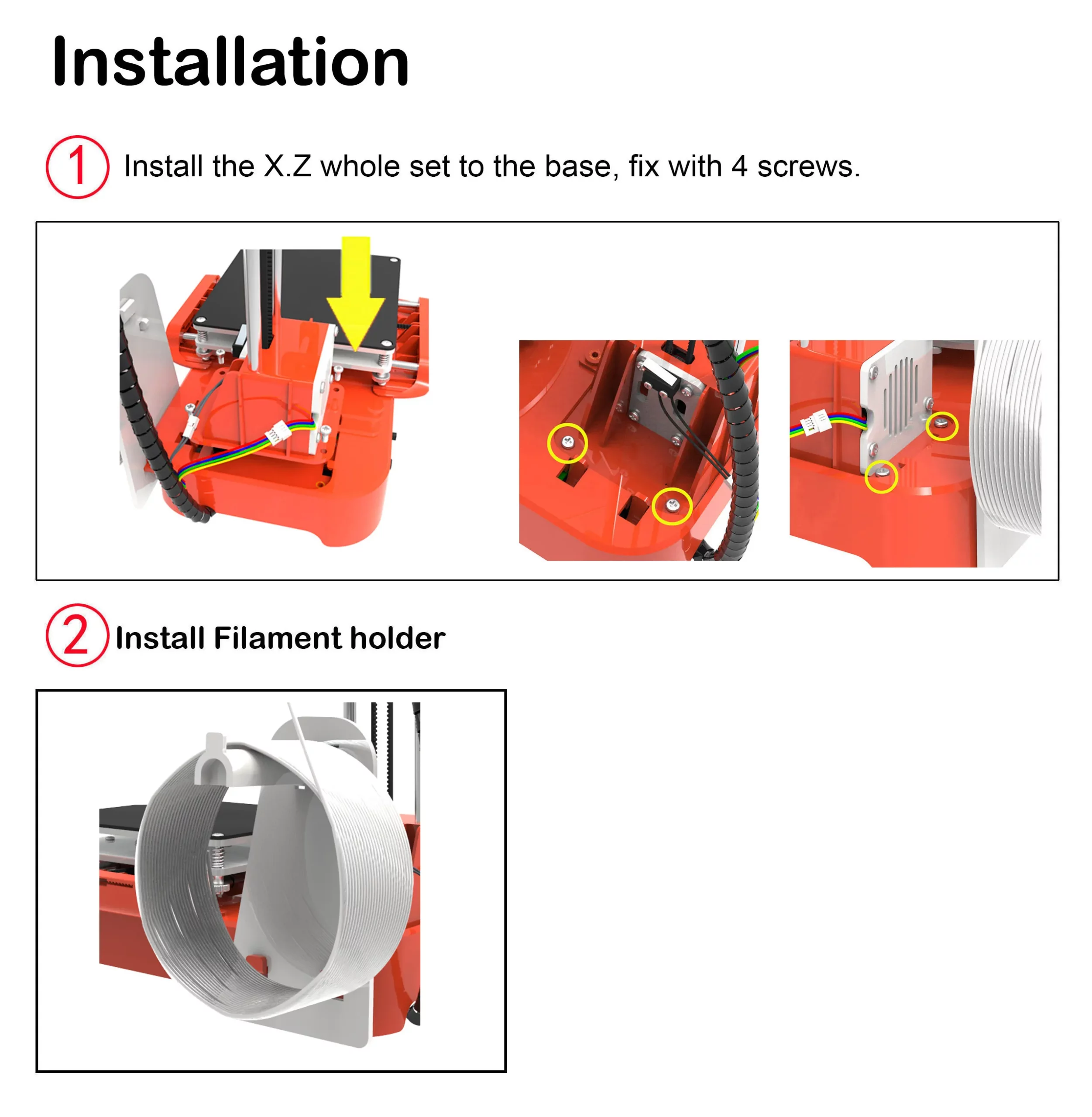 Installation

1 Install the X.Z whole set to the base, fix with 4 screws.

2 Install Filament holder