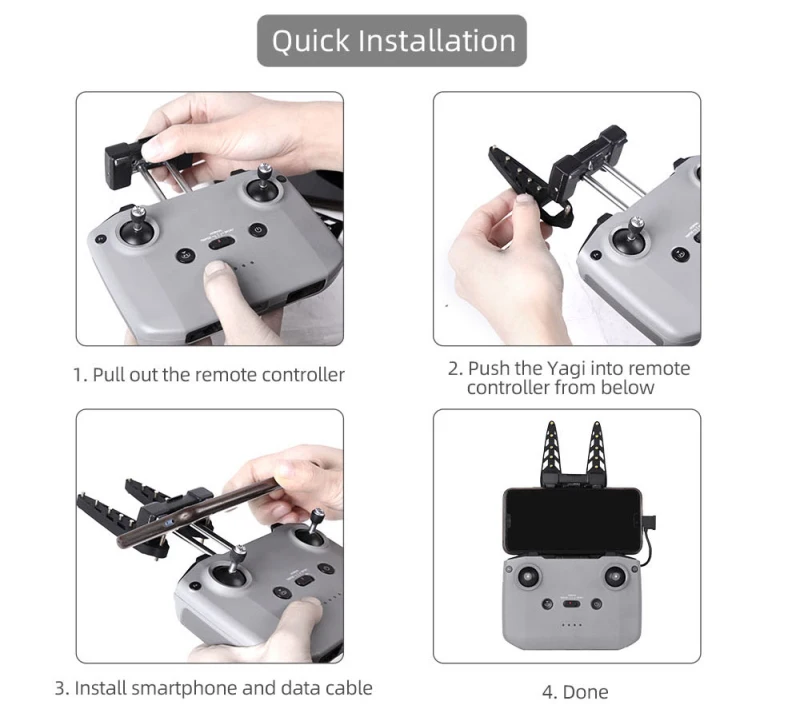 Quick Installation

1. Pull out the remote controller

2. Push the Yagi into remote controller from below

3. Install smartphone and data cable

4. Done